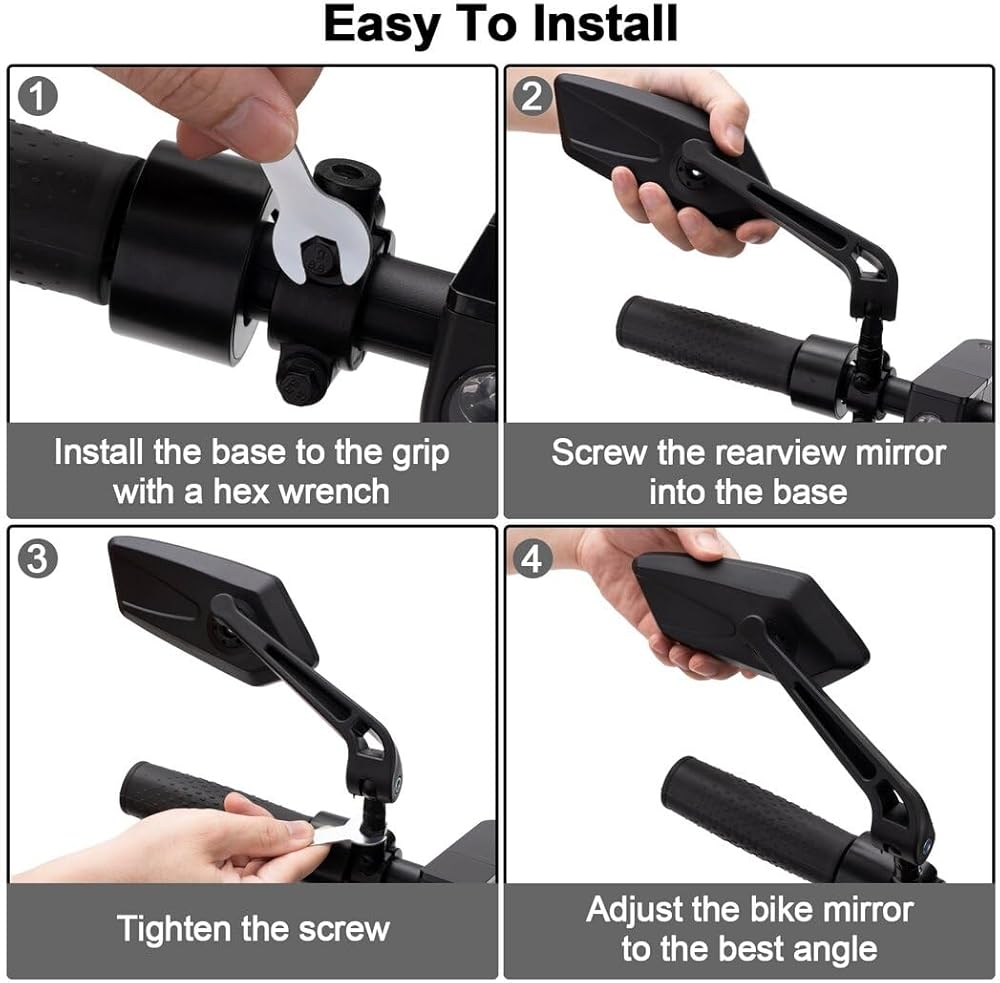 Easy To Install

1

Install the base to the grip with a hex wrench

2

Screw the rearview mirror into the base

3

Tighten the screw

4

Adjust the bike mirror to the best angle