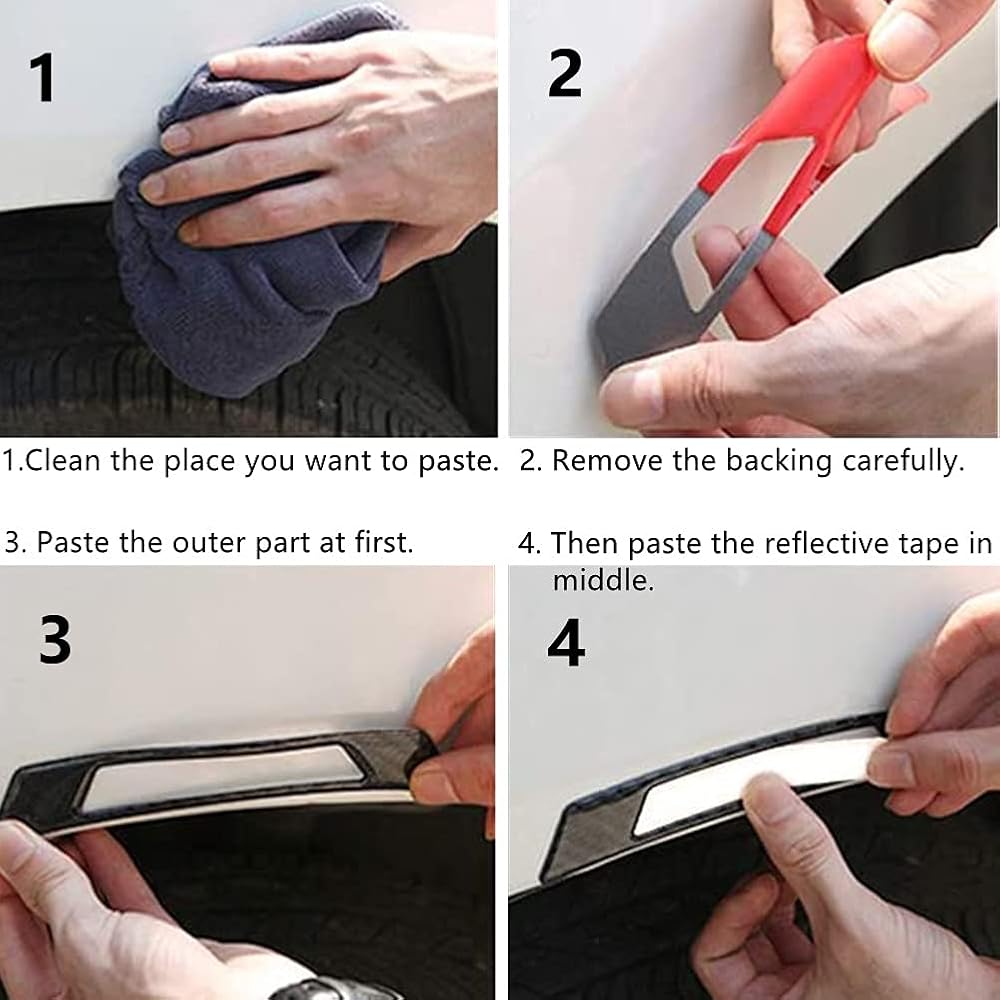 1

2

1.Clean the place you want to paste.

2. Remove the backing carefully.

3. Paste the outer part at first.

4. Then paste the reflective tape in middle.

3

4