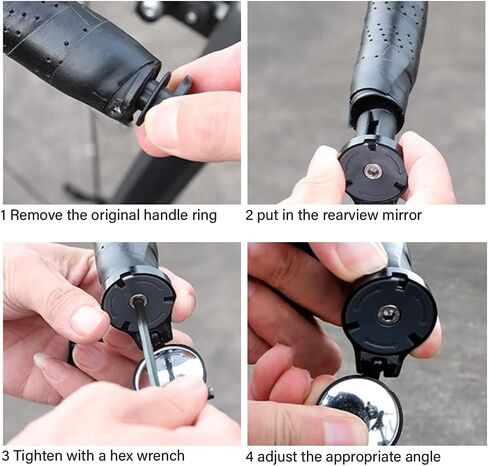 1 Remove the original handle ring

2 put in the rearview mirror

3 Tighten with a hex wrench

4 adjust the appropriate angle