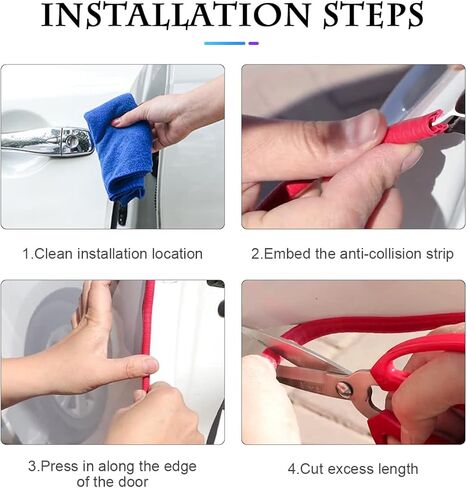 INSTALLATION STEPS

1.Clean installation location

2.Embed the anti-collision strip

3.Press in along the edge of the door

4.Cut excess length