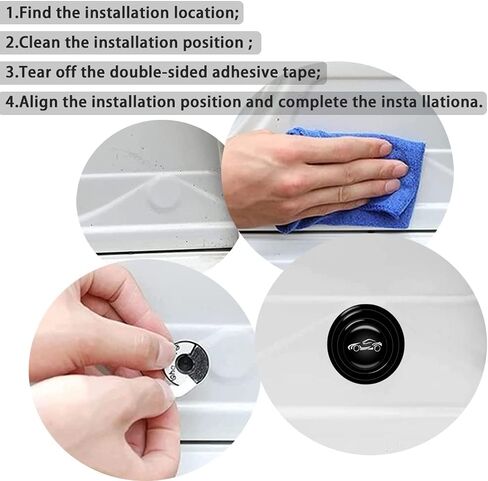 1.Find the installation location;

2.Clean the installation position ;

3.Tear off the double-sided adhesive tape;

4.Align the installation position and complete the insta llationa.