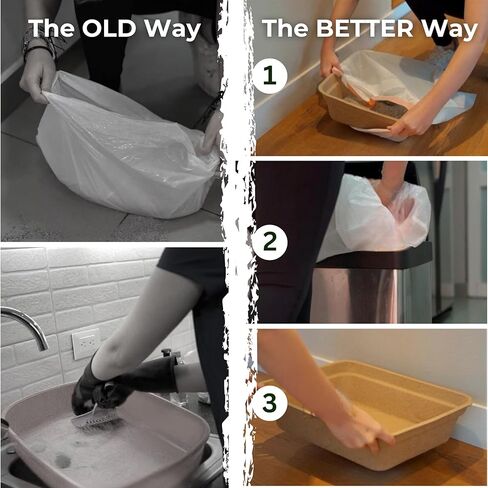 The OLD Way

The BETTER Way

1

2

3