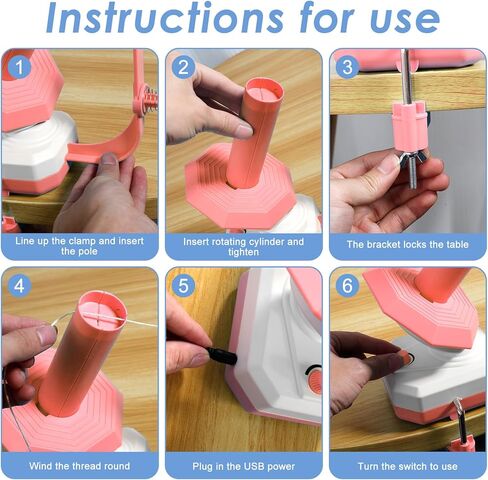 Instructions for use

1
Line up the clamp and insert the pole

2
Insert rotating cylinder and tighten

3
The bracket locks the table

4
Wind the thread round

5
Plug in the USB power

6
Turn the switch to use