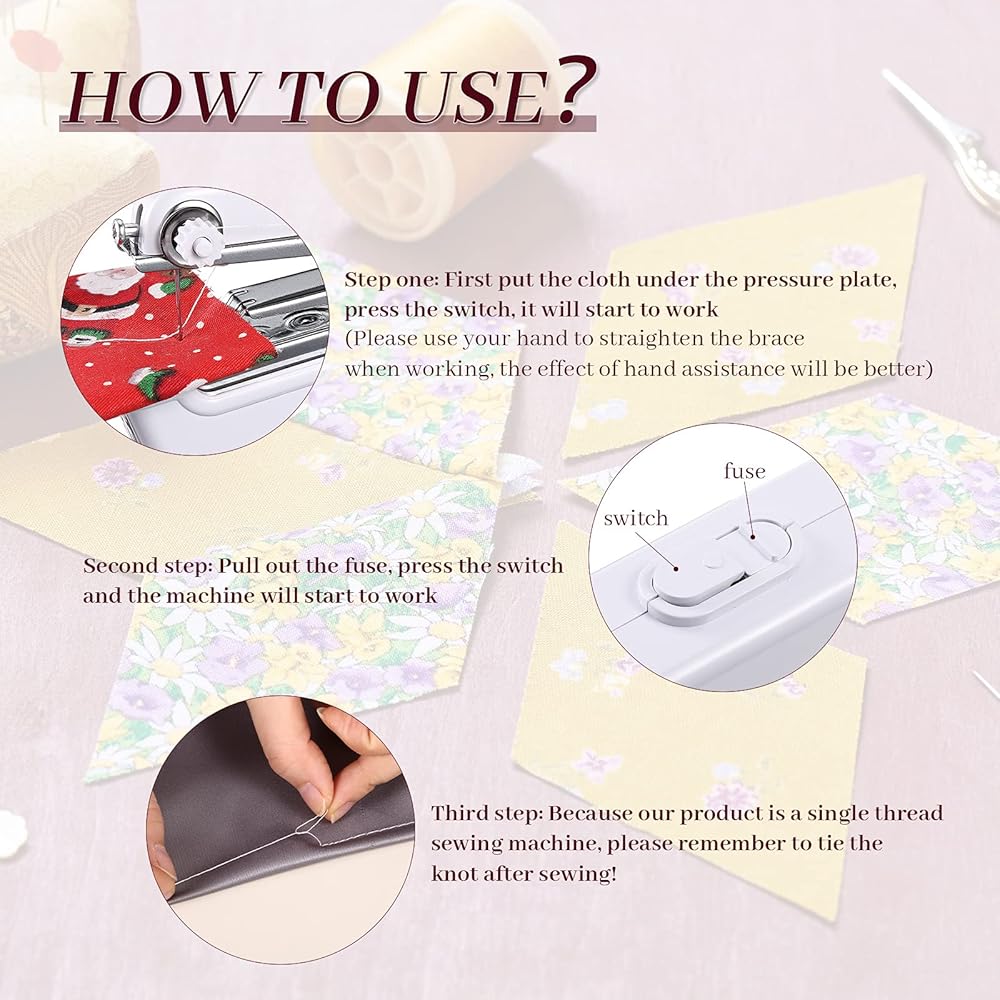 HOW TO USE?

Step one: First put the cloth under the pressure plate, press the switch, it will start to work
(Please use your hand to straighten the brace when working, the effect of hand assistance will be better)

fuse
switch

Second step: Pull out the fuse, press the switch and the machine will start to work

Third step: Because our product is a single thread sewing machine, please remember to tie the knot after sewing!