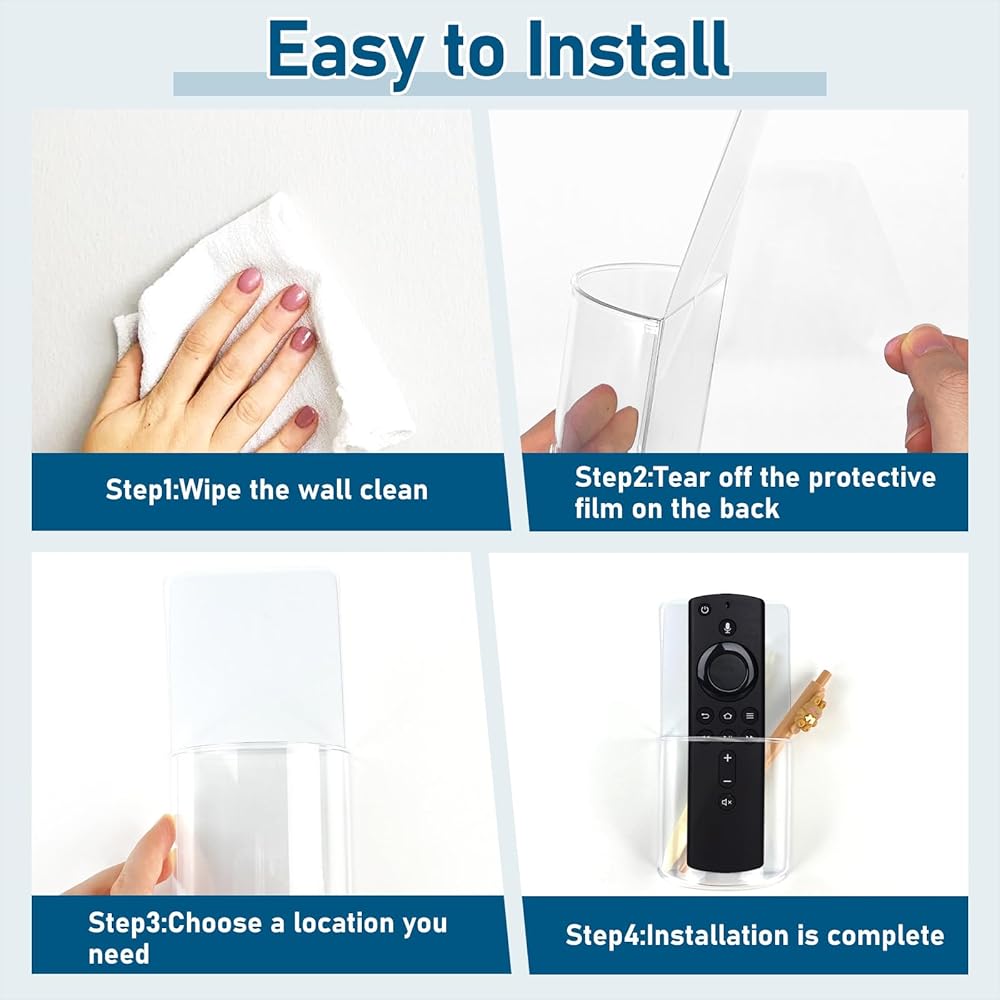 Easy to Install

Step1:Wipe the wall clean

Step2:Tear off the protective film on the back

Step3:Choose a location you need

Step4:Installation is complete