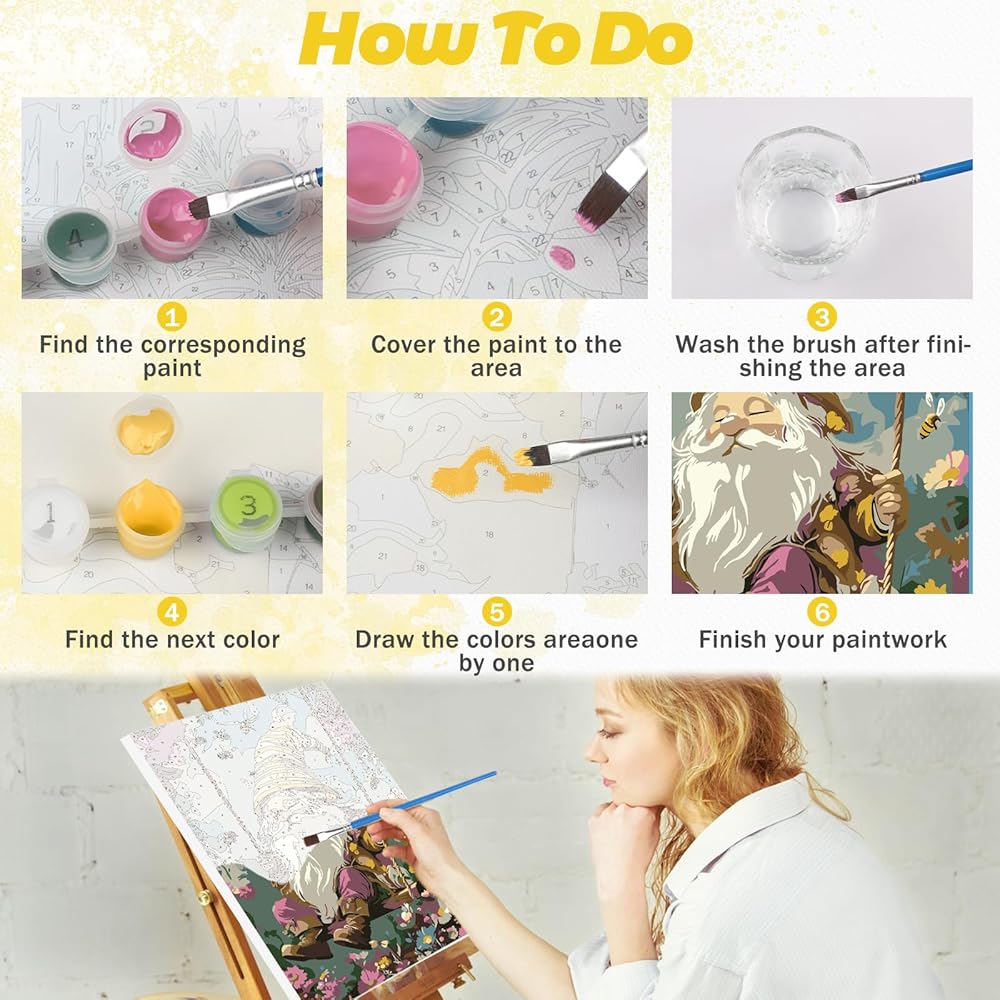 How To Do

1
Find the corresponding paint

2
Cover the paint to the area

3
Wash the brush after finishing the area

4
Find the next color

5
Draw the colors areaone by one

6
Finish your paintwork