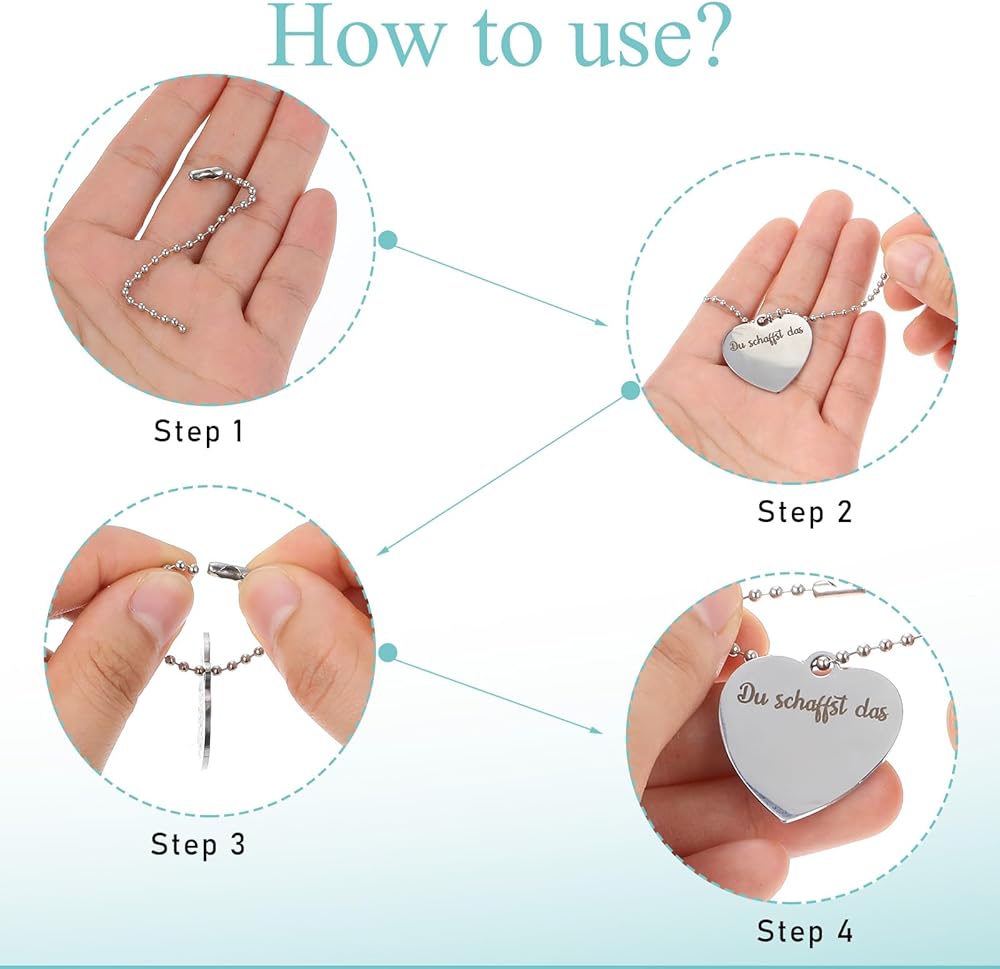 How to use?

Step 1

Du schaffst das

Step 2

Step 3

Du schaffst das

Step 4