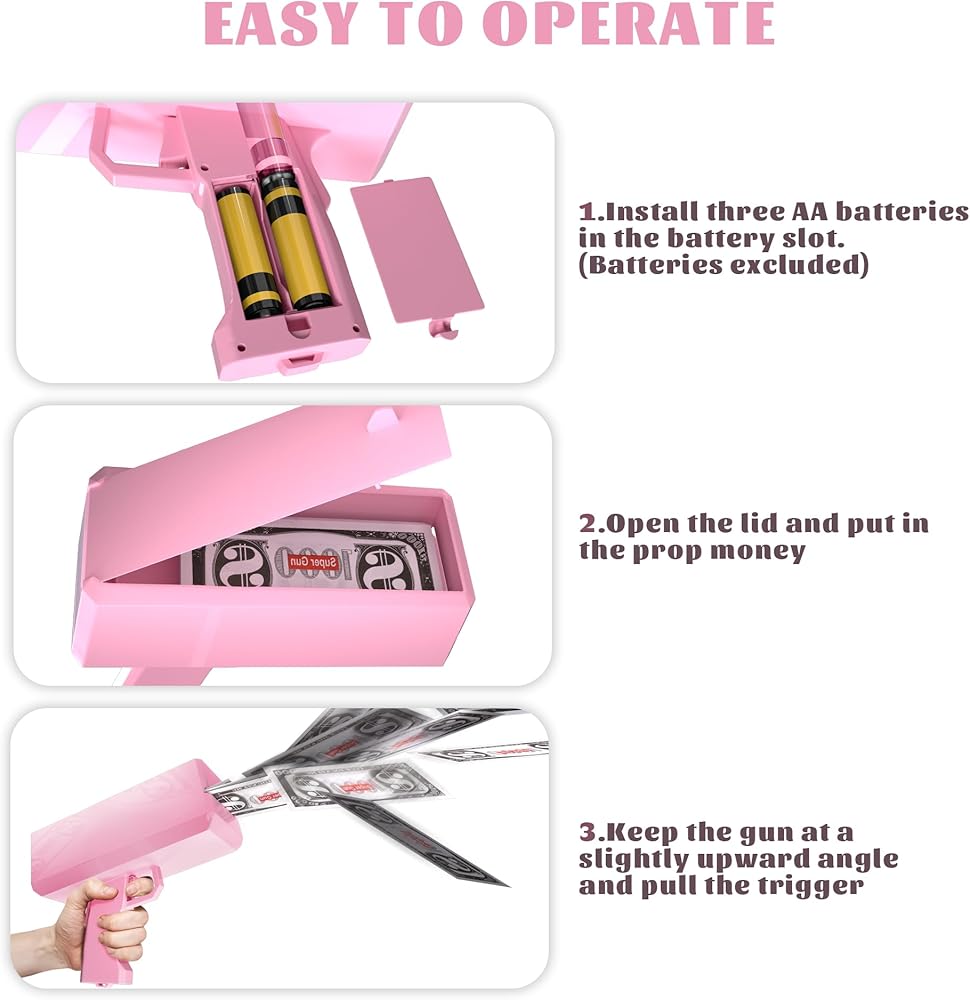 EASY TO OPERATE

1.Install three AA batteries in the battery slot. (Batteries excluded)

Super Gun

2.Open the lid and put in the prop money

3.Keep the gun at a slightly upward angle and pull the trigger