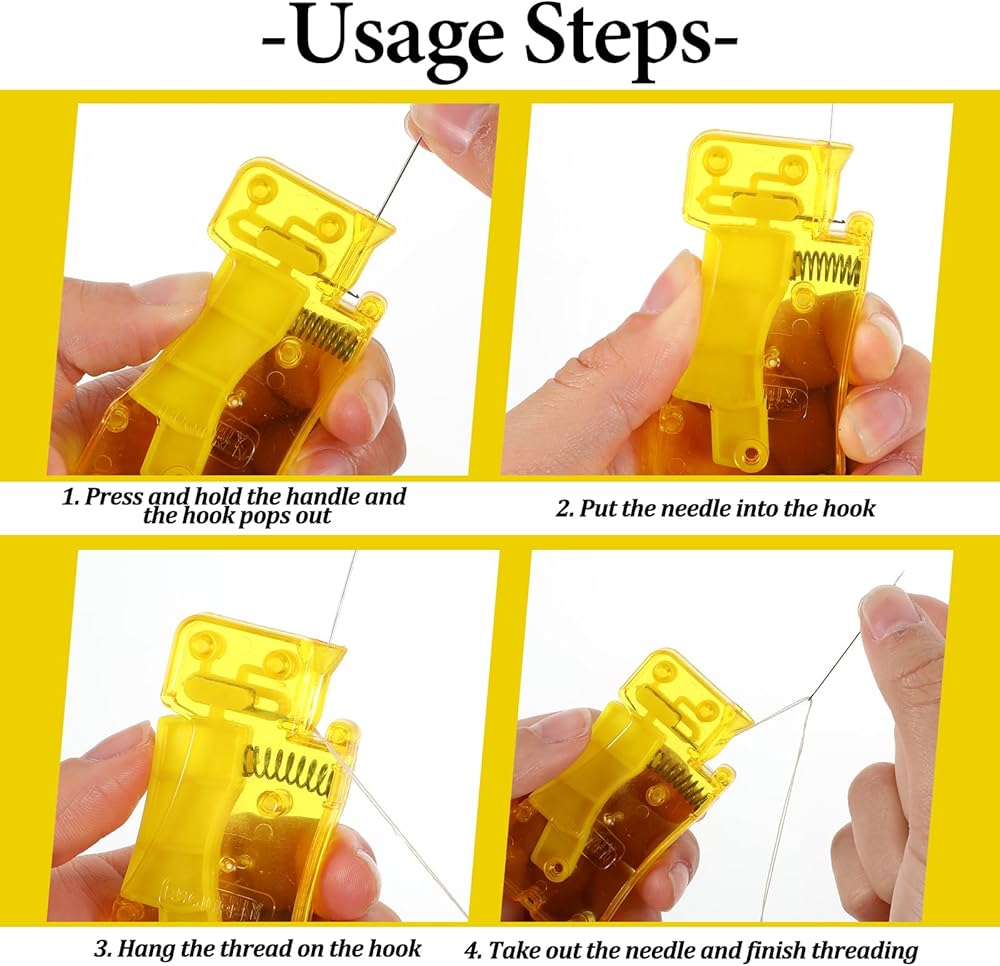 -Usage Steps-

1. Press and hold the handle and the hook pops out

2. Put the needle into the hook

3. Hang the thread on the hook

4. Take out the needle and finish threading