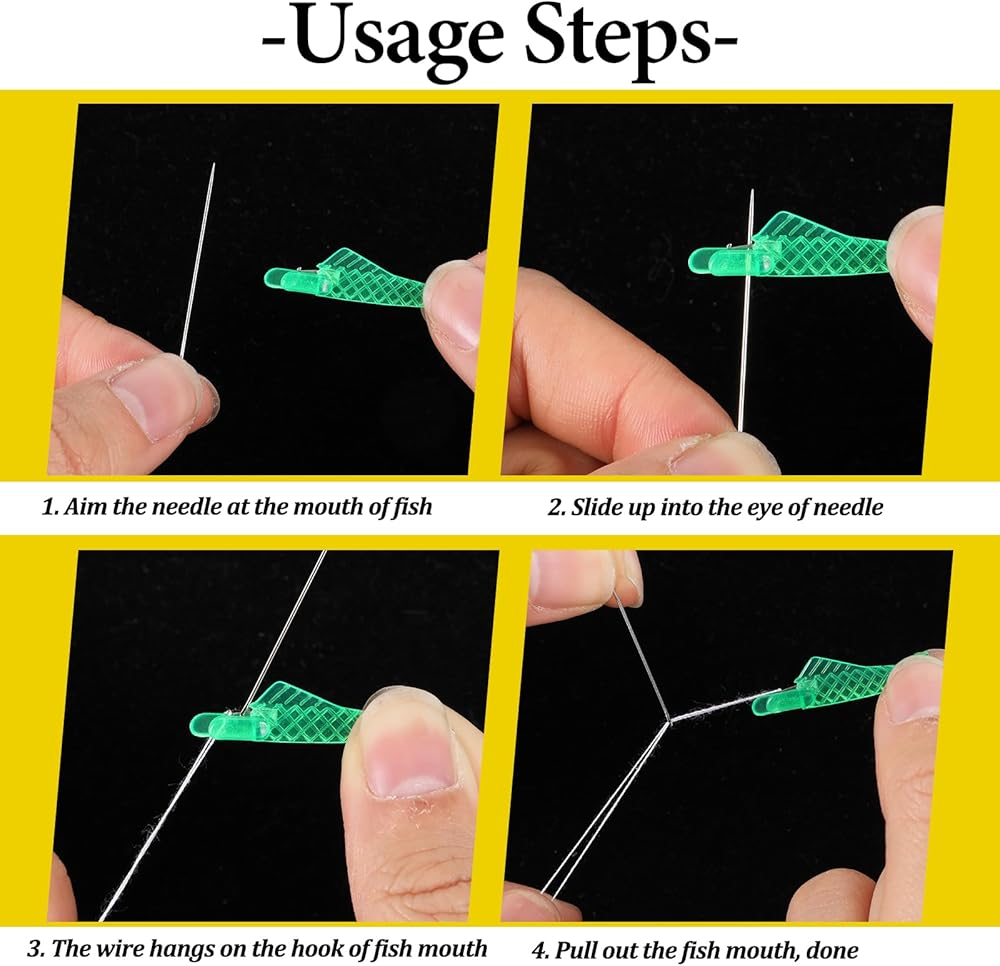 -Usage Steps-

1. Aim the needle at the mouth of fish

2. Slide up into the eye of needle

3. The wire hangs on the hook of fish mouth

4. Pull out the fish mouth, done