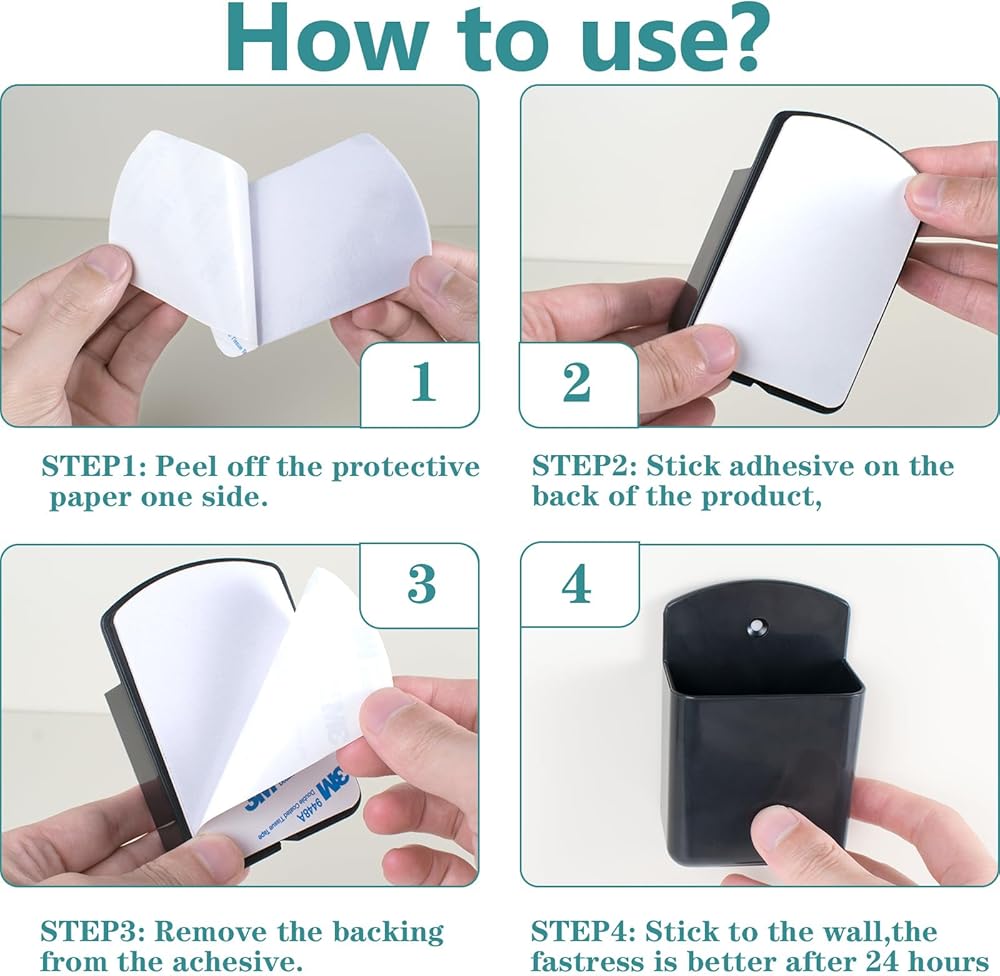 How to use?

1

STEP1: Peel off the protective paper one side.

2

STEP2: Stick adhesive on the back of the product,

3

3M
9448A
Double Coated Tissue Tape

STEP3: Remove the backing from the achesive.

4

STEP4: Stick to the wall,the fastress is better after 24 hours