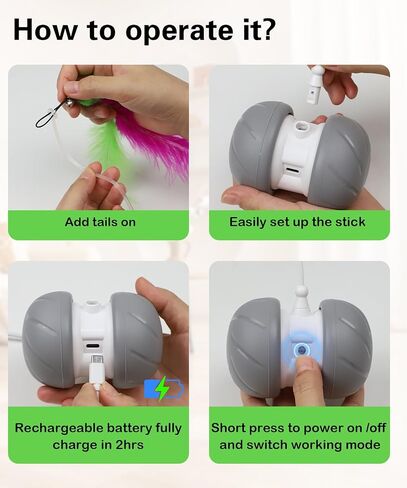 How to operate it?

Add tails on

Easily set up the stick

Rechargeable battery fully charge in 2hrs

Short press to power on /off and switch working mode