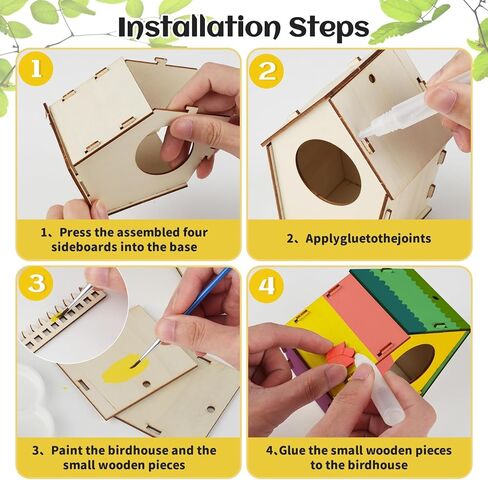 Installation Steps

1

1、Press the assembled four sideboards into the base

2

2、Applygluetothejoints

3

3、Paint the birdhouse and the small wooden pieces

4

4.Glue the small wooden pieces to the birdhouse