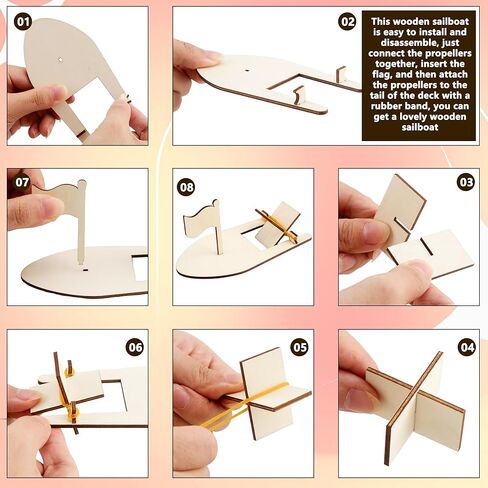 01

02

This wooden sailboat is easy to install and disassemble, just connect the propellers together, insert the flag, and then attach the propellers to the tail of the deck with a rubber band, you can get a lovely wooden sailboat

07

08

03

06

05

04