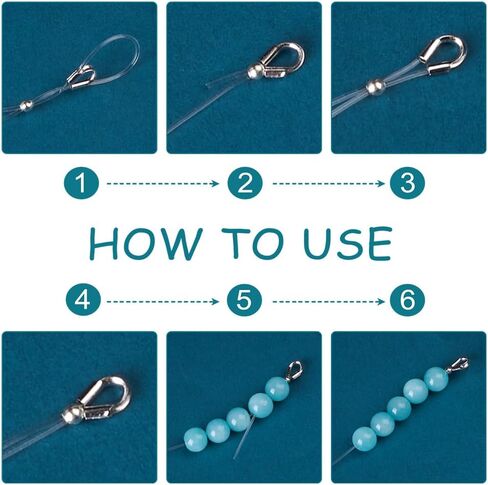 1 2 3

HOW TO USE

4 5 6