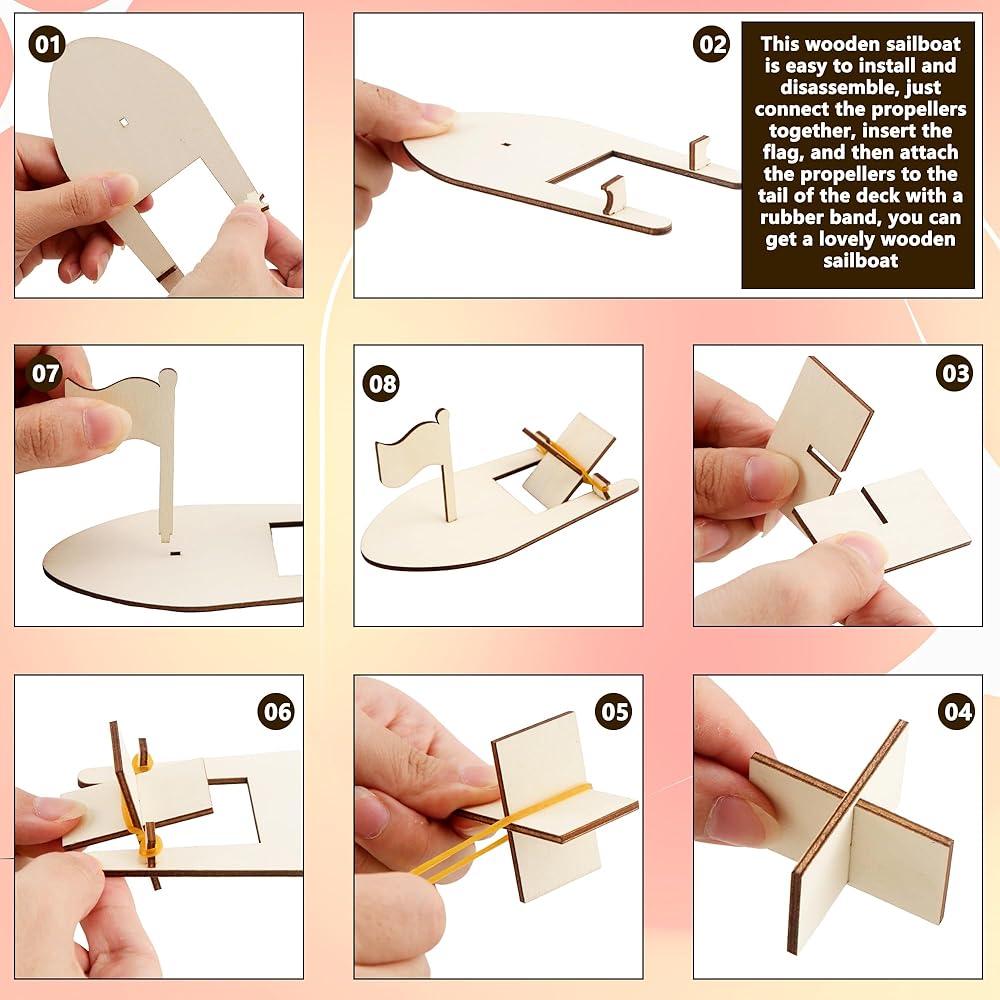 01

02

This wooden sailboat is easy to install and disassemble, just connect the propellers together, insert the flag, and then attach the propellers to the tail of the deck with a rubber band, you can get a lovely wooden sailboat

07

08

03

06

05

04