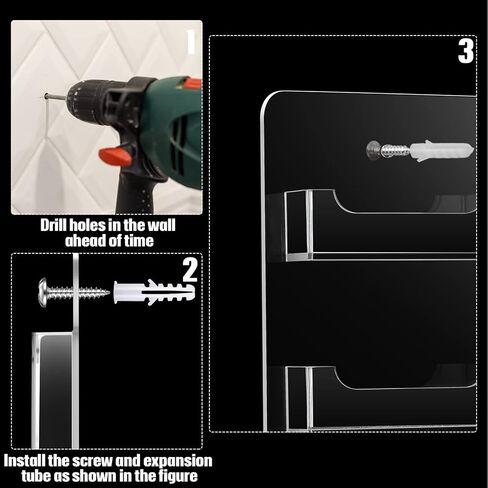 1

Drill holes in the wall ahead of time

2

Install the screw and expansion tube as shown in the figure

3