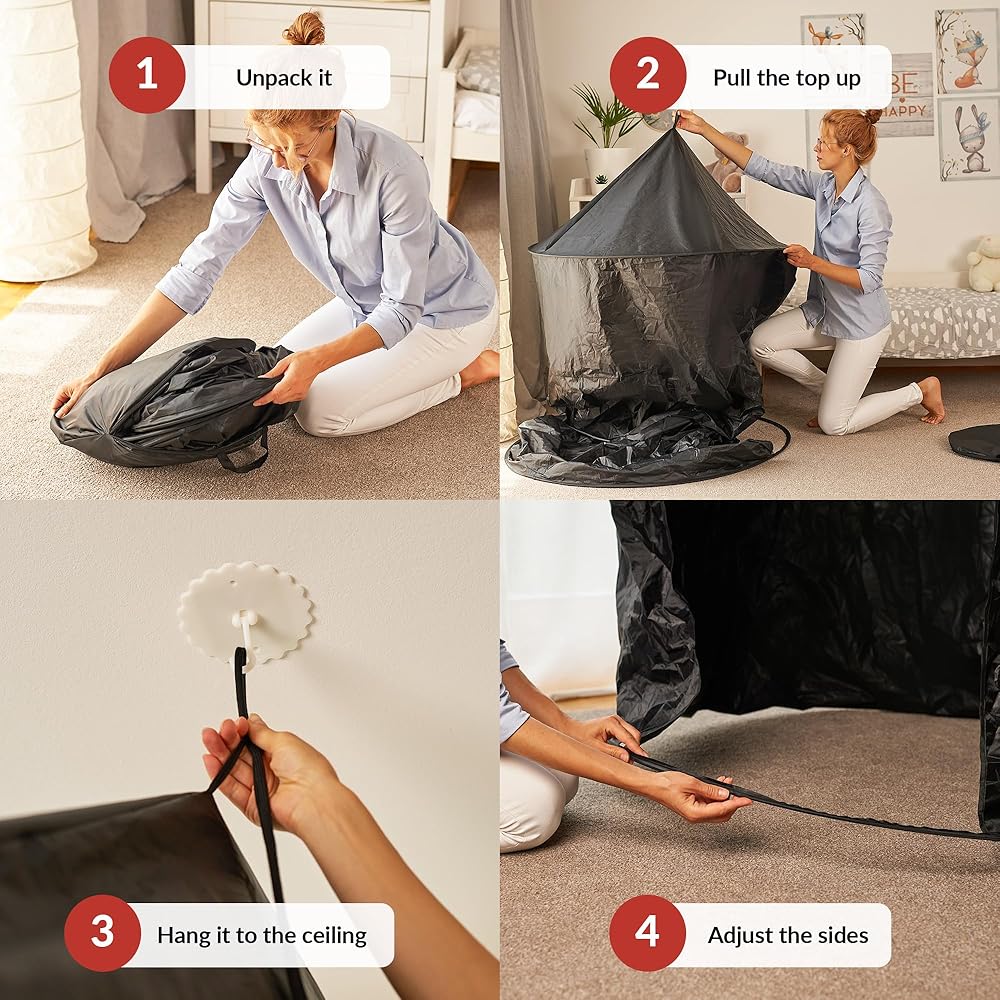 1 Unpack it

2 Pull the top up

BE HAPPY

3 Hang it to the ceiling

4 Adjust the sides