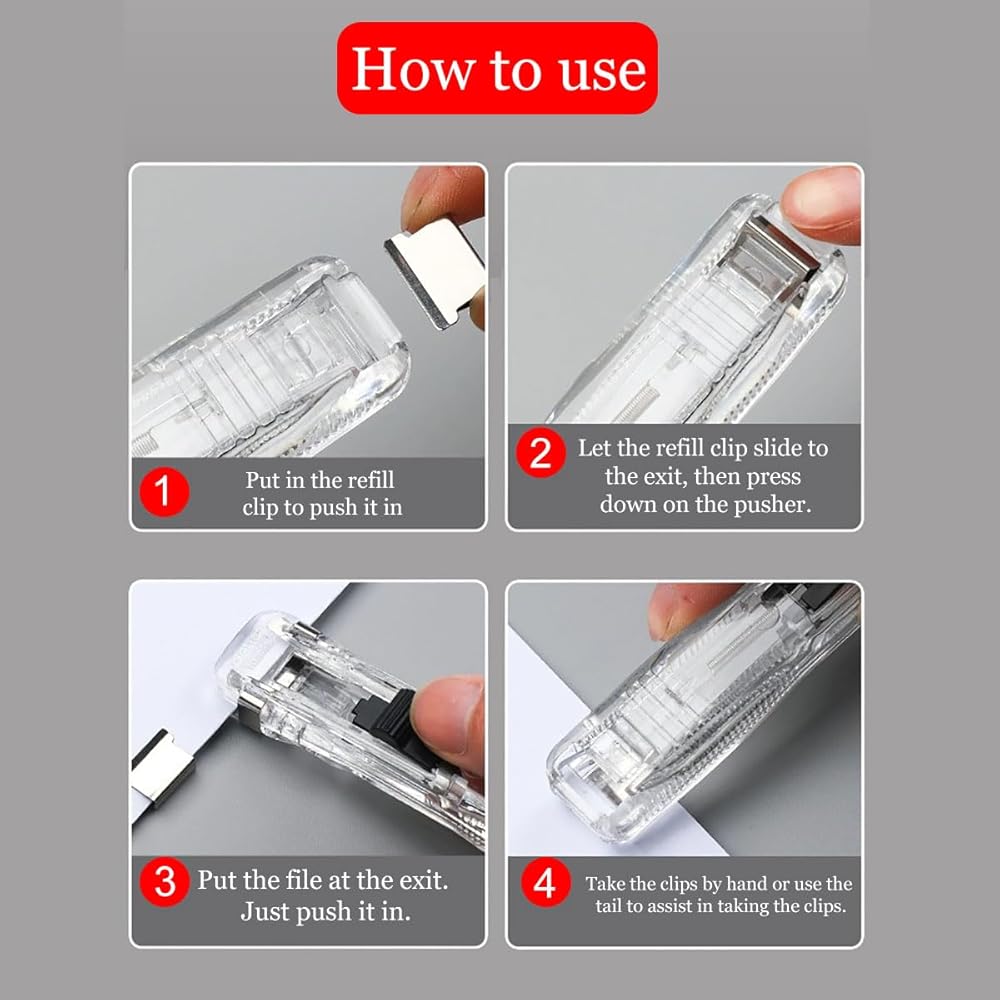 How to use

1 Put in the refill clip to push it in

2 Let the refill clip slide to the exit, then press down on the pusher.

3 Put the file at the exit. Just push it in.

4 Take the clips by hand or use the tail to assist in taking the clips.