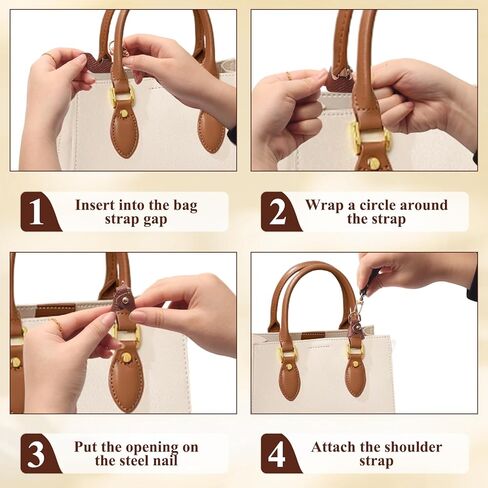 1 Insert into the bag strap gap

2 Wrap a circle around the strap

3 Put the opening on the steel nail

4 Attach the shoulder strap