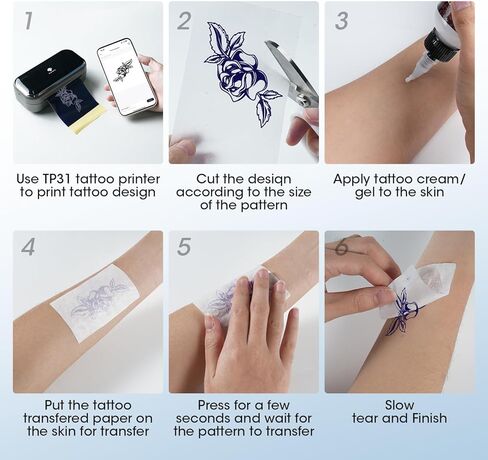 1

Use TP31 tattoo printer to print tattoo design

2

Cut the design according to the size of the pattern

3

Apply tattoo cream/ gel to the skin

4

Put the tattoo transfered paper on the skin for transfer

5

Press for a few seconds and wait for the pattern to transfer

6

Slow tear and Finish