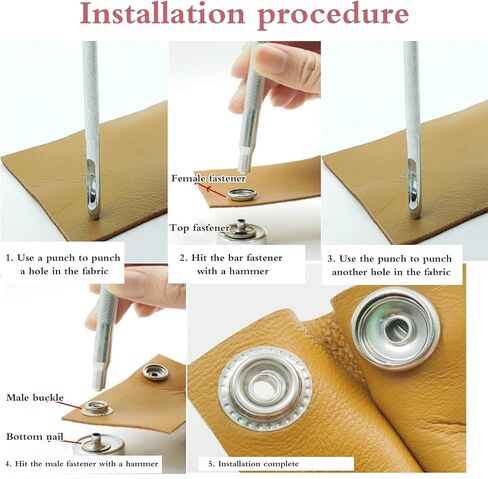 Installation procedure

Female fastener

Top fastener

1. Use a punch to punch a hole in the fabric

2. Hit the bar fastener with a hammer

3. Use the punch to punch another hole in the fabric

Male buckle

Bottom nail

4. Hit the male fastener with a hammer

5. Installation complete