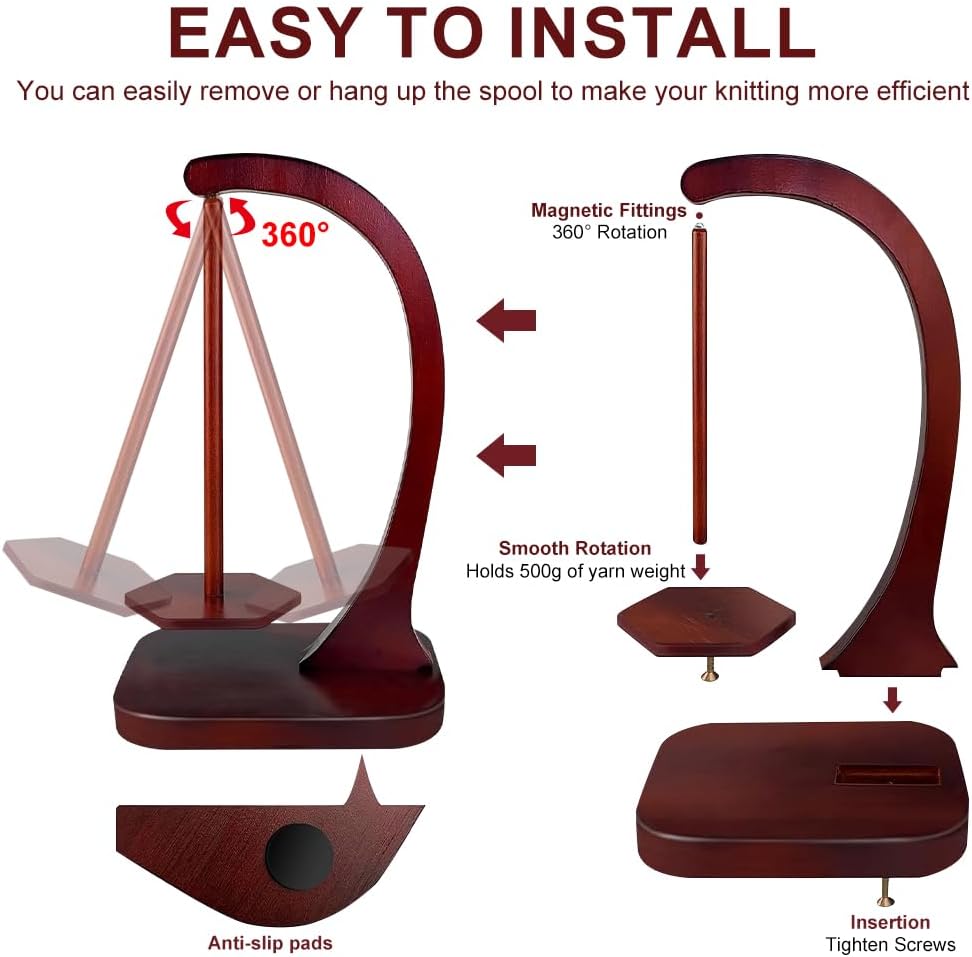 EASY TO INSTALL

You can easily remove or hang up the spool to make your knitting more efficient

360°

Magnetic Fittings
360° Rotation

Smooth Rotation
Holds 500g of yarn weight

Anti-slip pads

Insertion
Tighten Screws