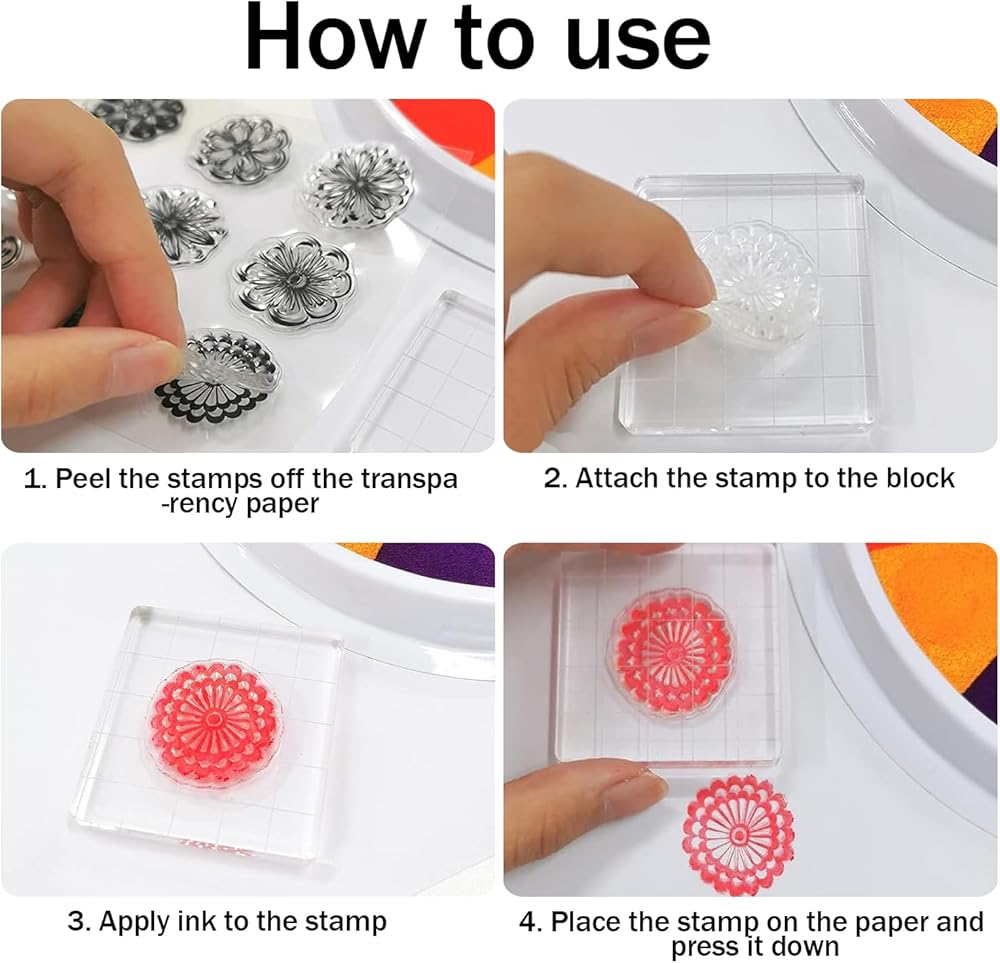 How to use

1. Peel the stamps off the transpa -rency paper

2. Attach the stamp to the block

3. Apply ink to the stamp

4. Place the stamp on the paper and press it down