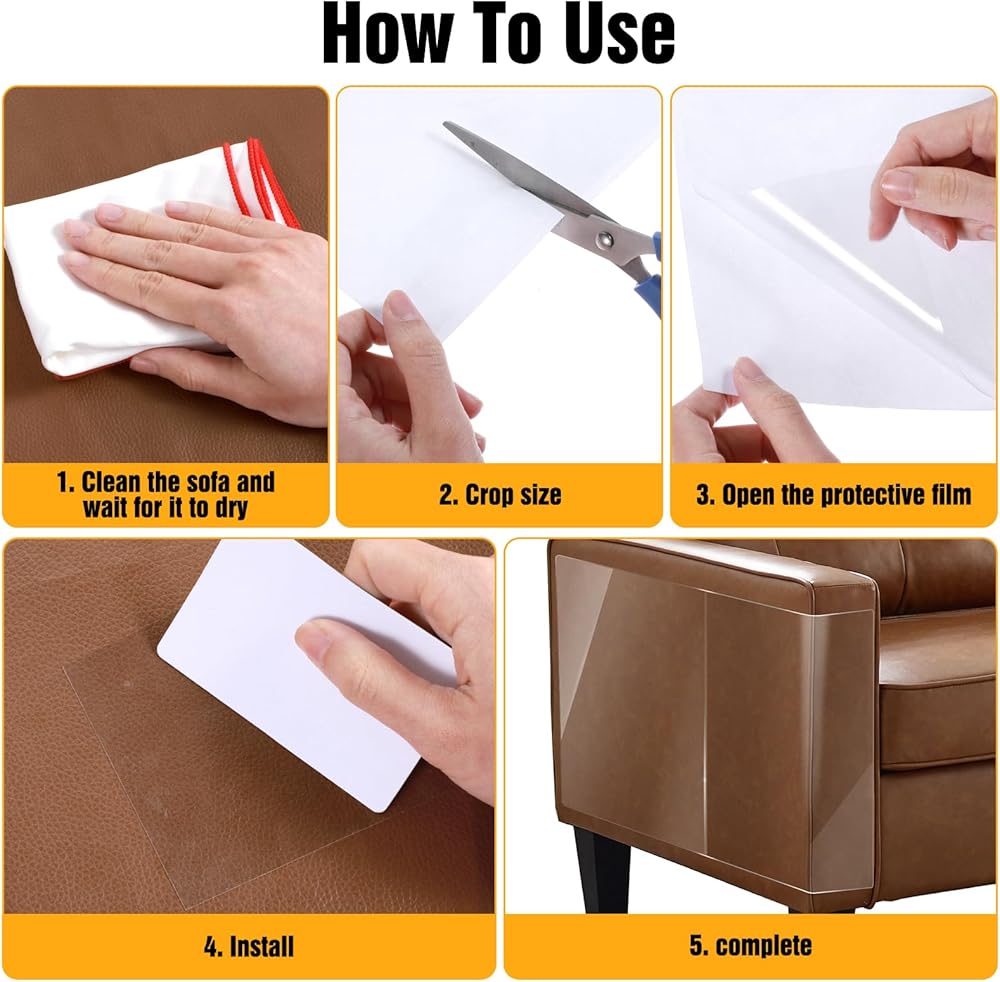 How To Use

1. Clean the sofa and wait for it to dry

2. Crop size

3. Open the protective film

4. Install

5. complete