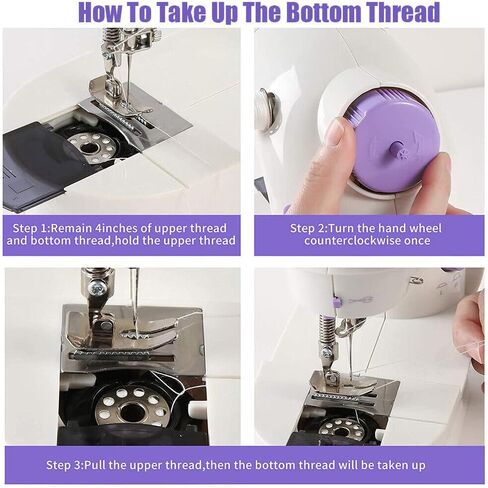 How To Take Up The Bottom Thread

Step 1:Remain 4inches of upper thread and bottom thread,hold the upper thread

Step 2:Turn the hand wheel counterclockwise once

Step 3:Pull the upper thread,then the bottom thread will be taken up