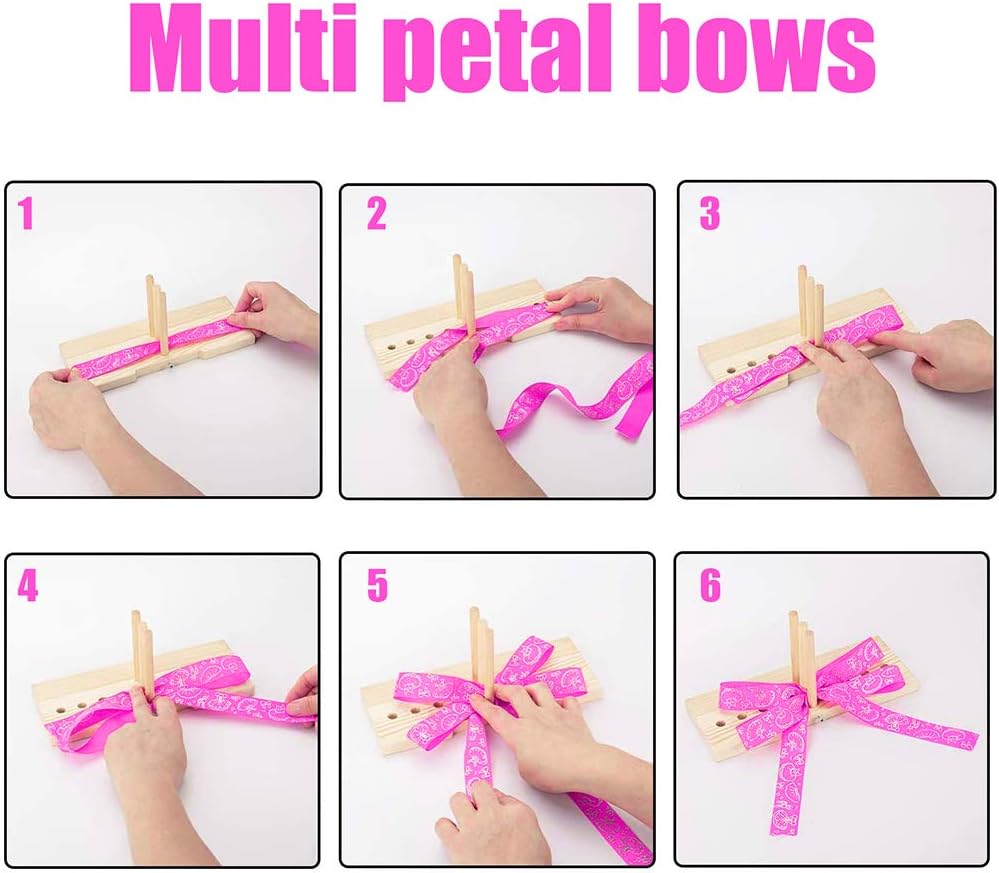 Multi petal bows

1

2

3

4

5

6