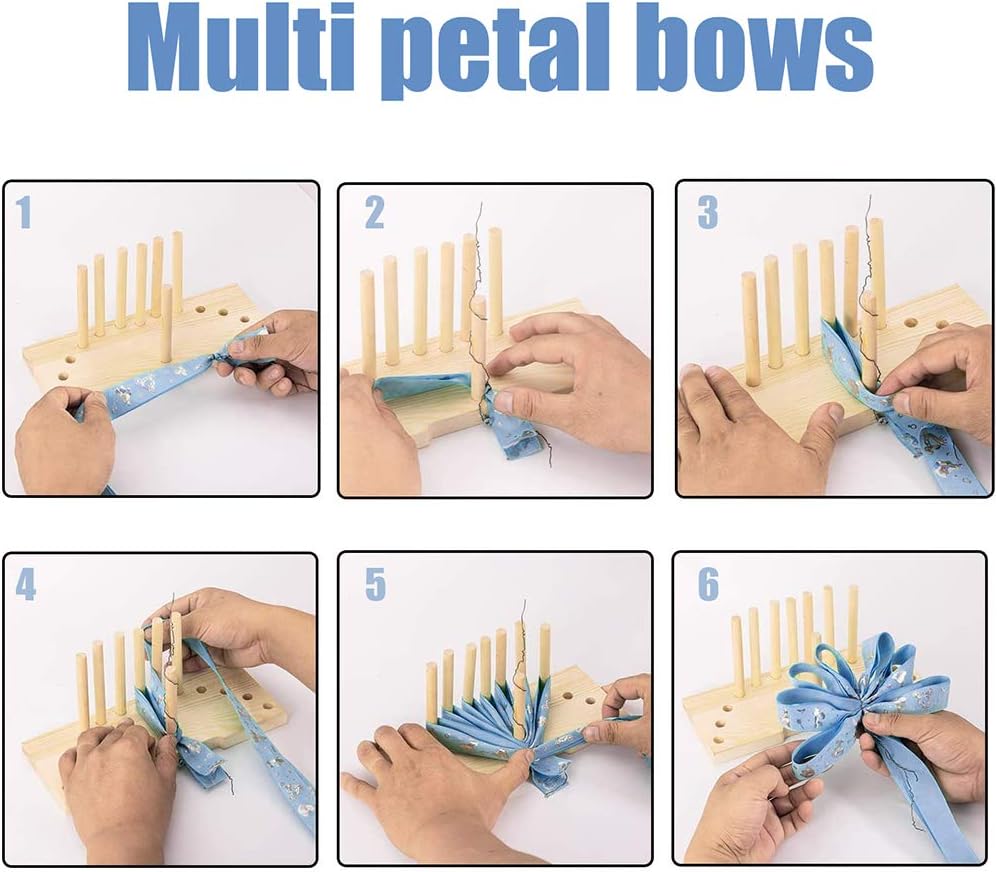 Multi petal bows

1

2

3

4

5

6