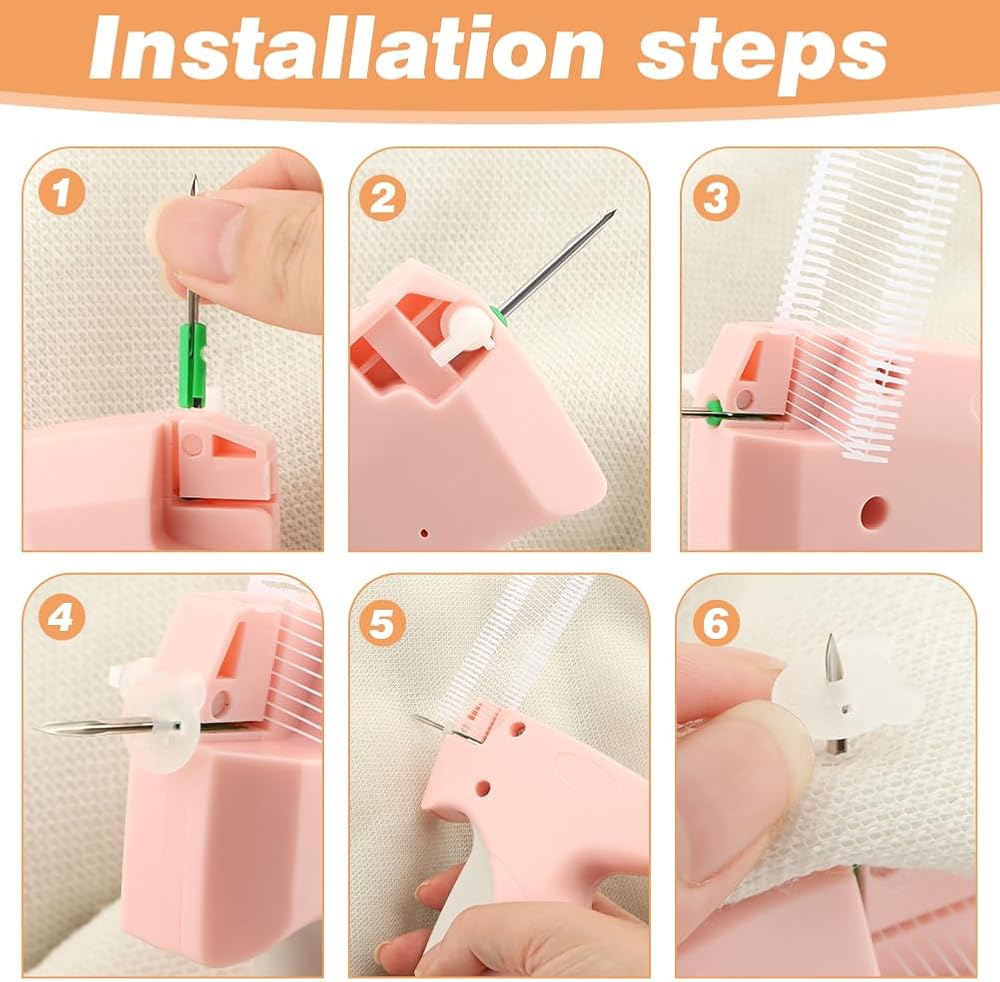 Installation steps

1

2

3

4

5

6