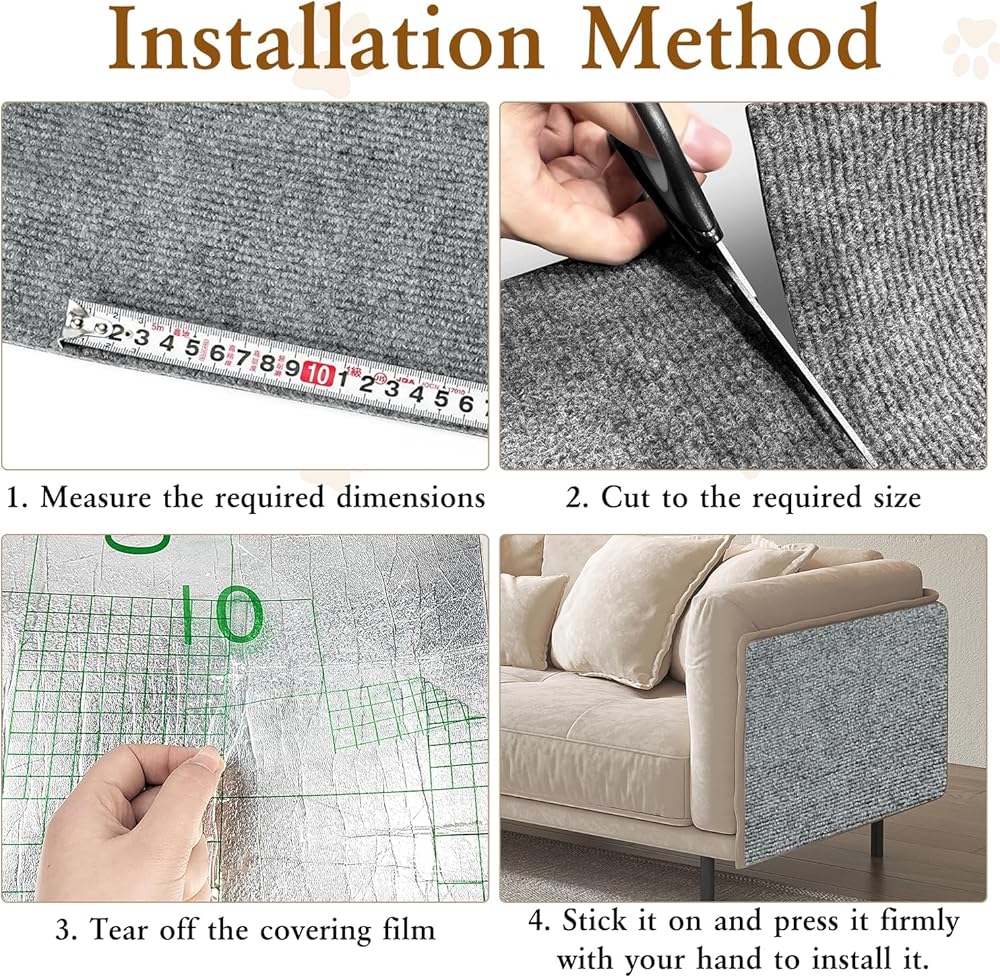 Installation Method

2 3 4 5 6 7 8 9 10 1 2 3 4 5 6

1. Measure the required dimensions

2. Cut to the required size

10

3. Tear off the covering film

4. Stick it on and press it firmly with your hand to install it.