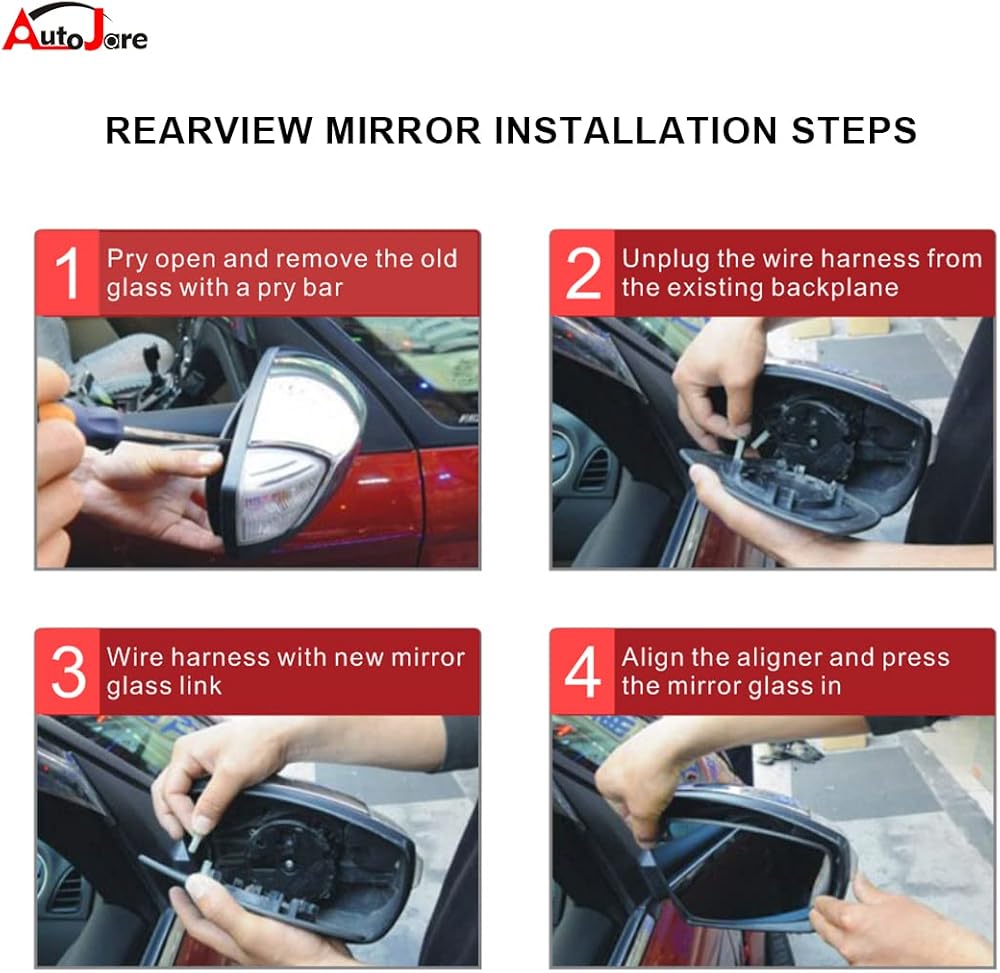 AutoJare

REARVIEW MIRROR INSTALLATION STEPS

1 Pry open and remove the old glass with a pry bar

2 Unplug the wire harness from the existing backplane

3 Wire harness with new mirror glass link

4 Align the aligner and press the mirror glass in