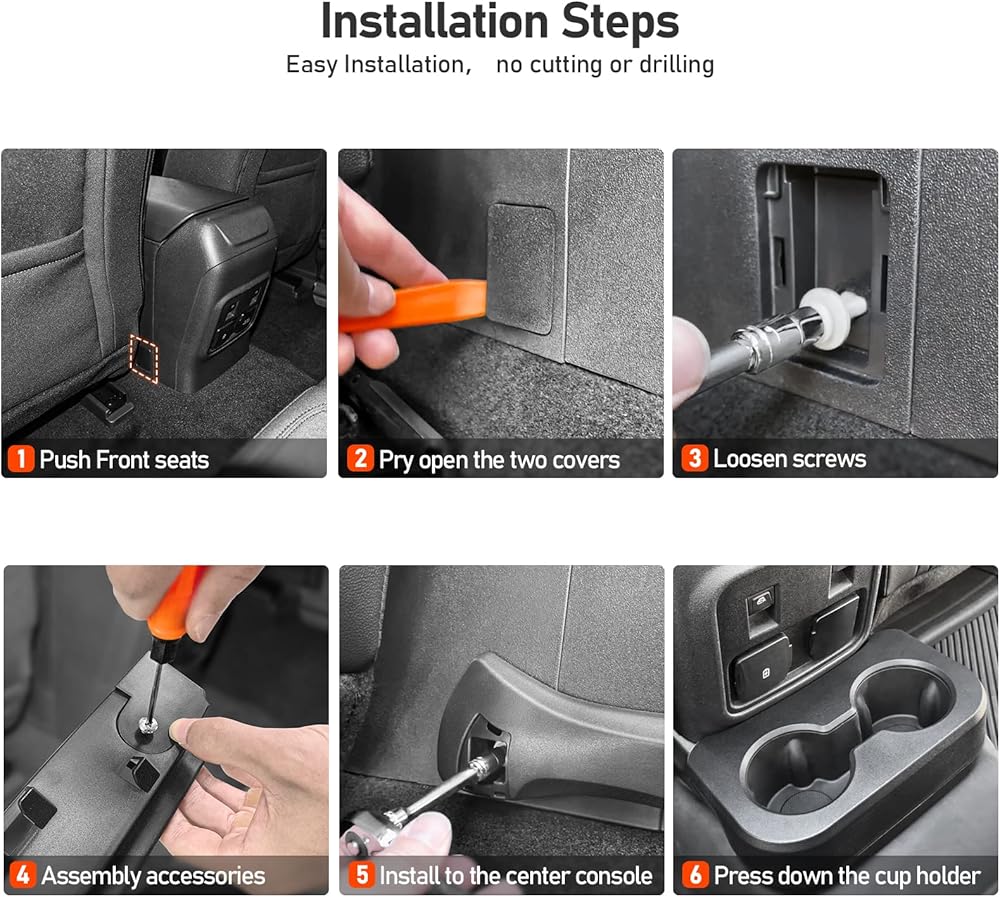 Installation Steps
Easy Installation, no cutting or drilling

1 Push Front seats

2 Pry open the two covers

3 Loosen screws

4 Assembly accessories

5 Install to the center console

6 Press down the cup holder