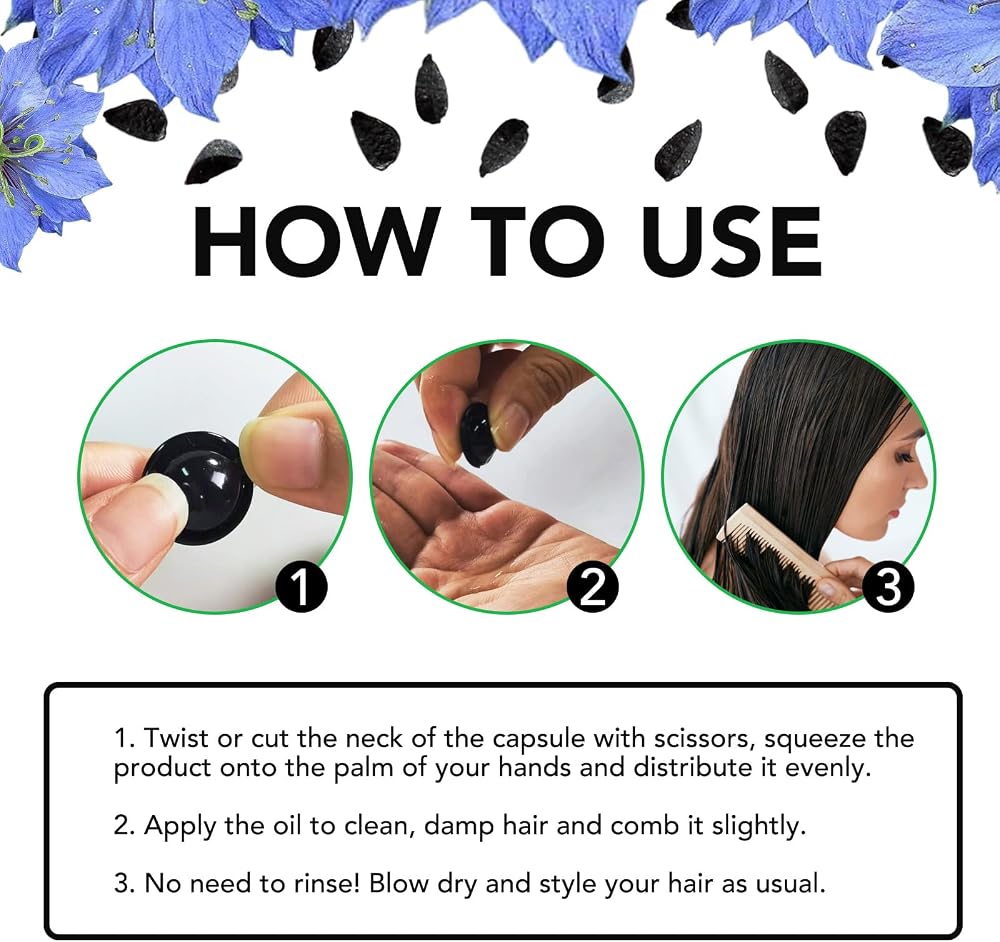 HOW TO USE

1

2

3

1. Twist or cut the neck of the capsule with scissors, squeeze the product onto the palm of your hands and distribute it evenly.

2. Apply the oil to clean, damp hair and comb it slightly.

3. No need to rinse! Blow dry and style your hair as usual.