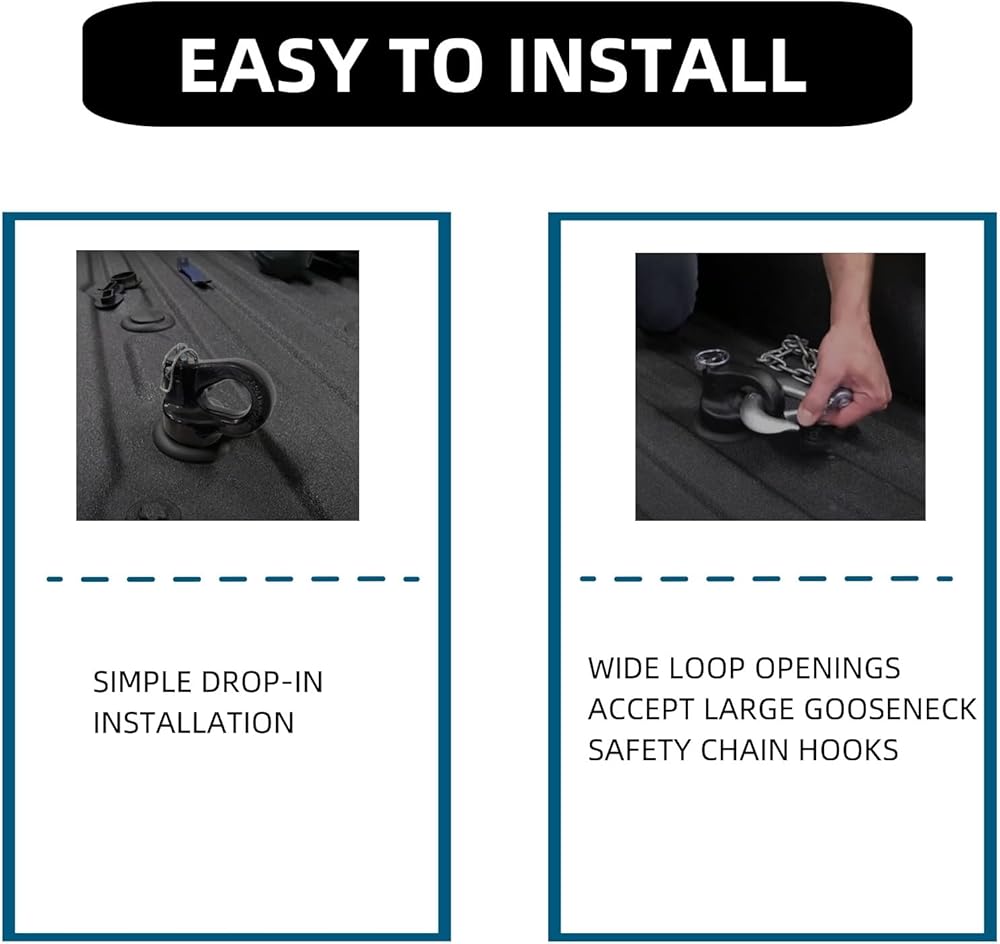 EASY TO INSTALL

SIMPLE DROP-IN INSTALLATION

WIDE LOOP OPENINGS ACCEPT LARGE GOOSENECK SAFETY CHAIN HOOKS