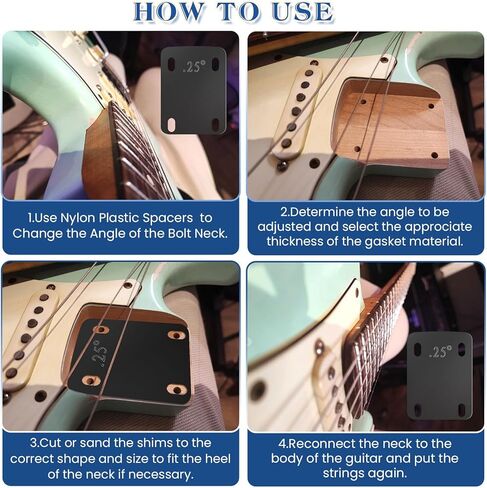 HOW TO USE

.25°

1.Use Nylon Plastic Spacers to Change the Angle of the Bolt Neck.

2.Determine the angle to be adjusted and select the approciate thickness of the gasket material.

.25°

3.Cut or sand the shims to the correct shape and size to fit the heel of the neck if necessary.

.25°

4.Reconnect the neck to the body of the guitar and put the strings again.