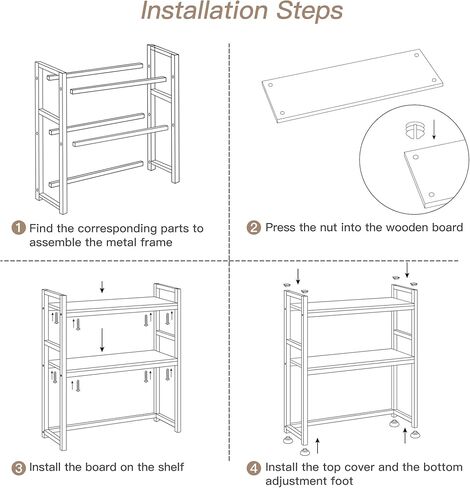 Installation Steps

1 Find the corresponding parts to assemble the metal frame

2 Press the nut into the wooden board

3 Install the board on the shelf

4 Install the top cover and the bottom adjustment foot