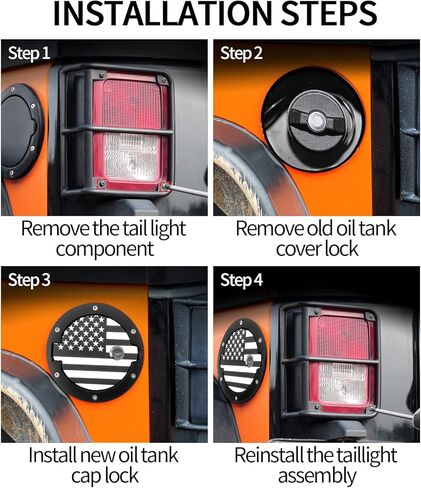 INSTALLATION STEPS

Step 1

Remove the tail light component

Step 2

Remove old oil tank cover lock

Step 3

Install new oil tank cap lock

Step 4

Reinstall the taillight assembly