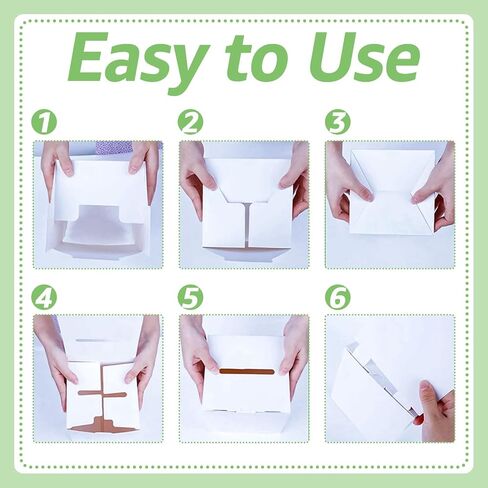 Easy to Use

1

2

3

4

5

6