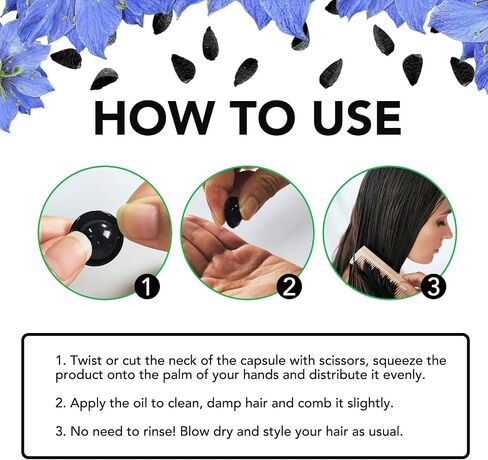 HOW TO USE

1

2

3

1. Twist or cut the neck of the capsule with scissors, squeeze the product onto the palm of your hands and distribute it evenly.

2. Apply the oil to clean, damp hair and comb it slightly.

3. No need to rinse! Blow dry and style your hair as usual.