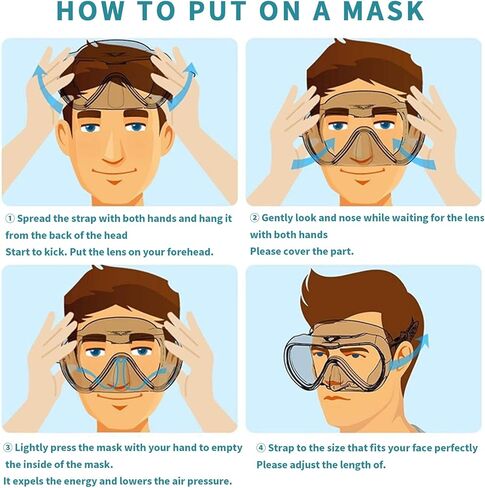 HOW TO PUT ON A MASK

① Spread the strap with both hands and hang it from the back of the head
Start to kick. Put the lens on your forehead.

② Gently look and nose while waiting for the lens with both hands
Please cover the part.

③ Lightly press the mask with your hand to empty the inside of the mask.
It expels the energy and lowers the air pressure.

④ Strap to the size that fits your face perfectly
Please adjust the length of.