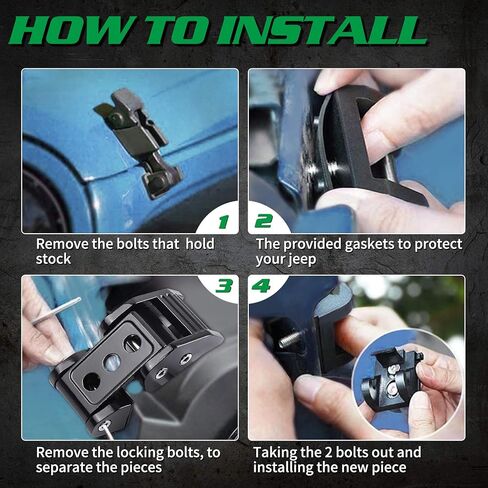 HOW TO INSTALL

1

Remove the bolts that hold stock

2

The provided gaskets to protect your jeep

3

Remove the locking bolts, to separate the pieces

4

Taking the 2 bolts out and installing the new piece