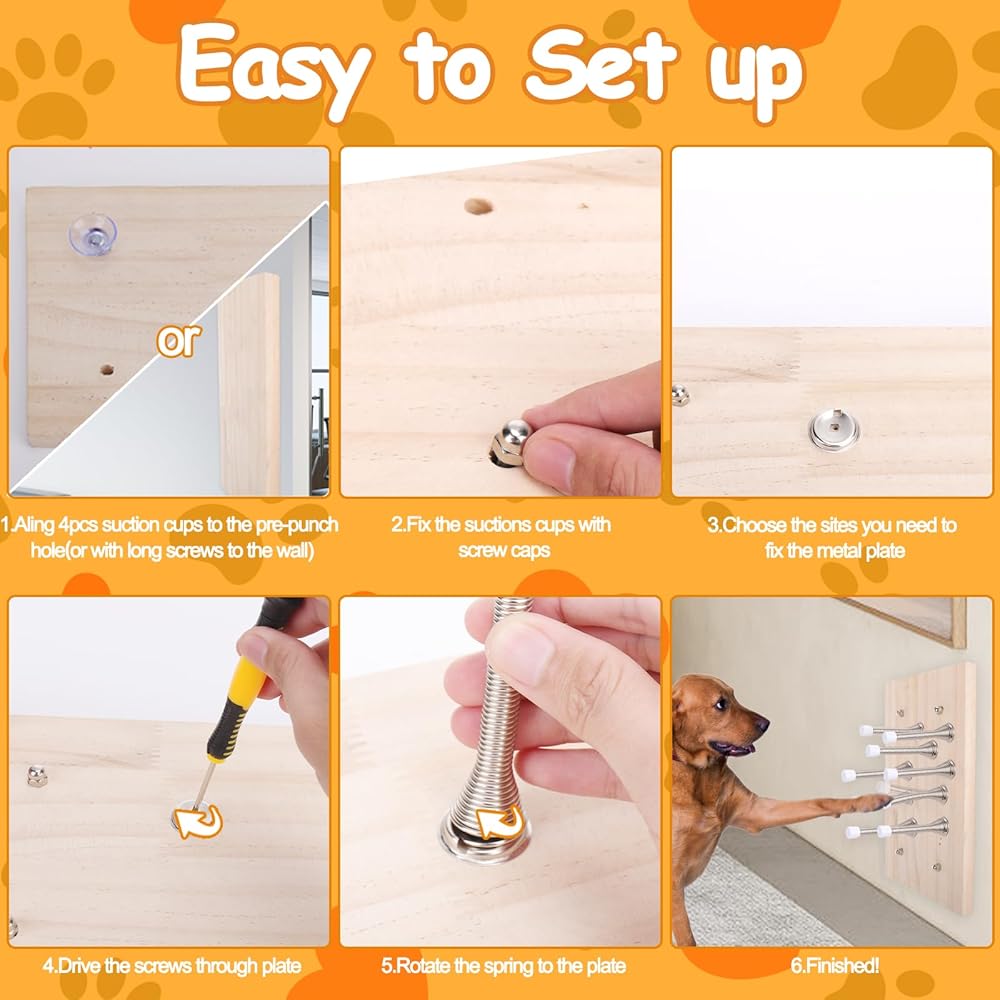 Easy to Set up

or

1.Aling 4pcs suction cups to the pre-punch hole(or with long screws to the wall)

2.Fix the suctions cups with screw caps

3.Choose the sites you need to fix the metal plate

4.Drive the screws through plate

5.Rotate the spring to the plate

6.Finished!