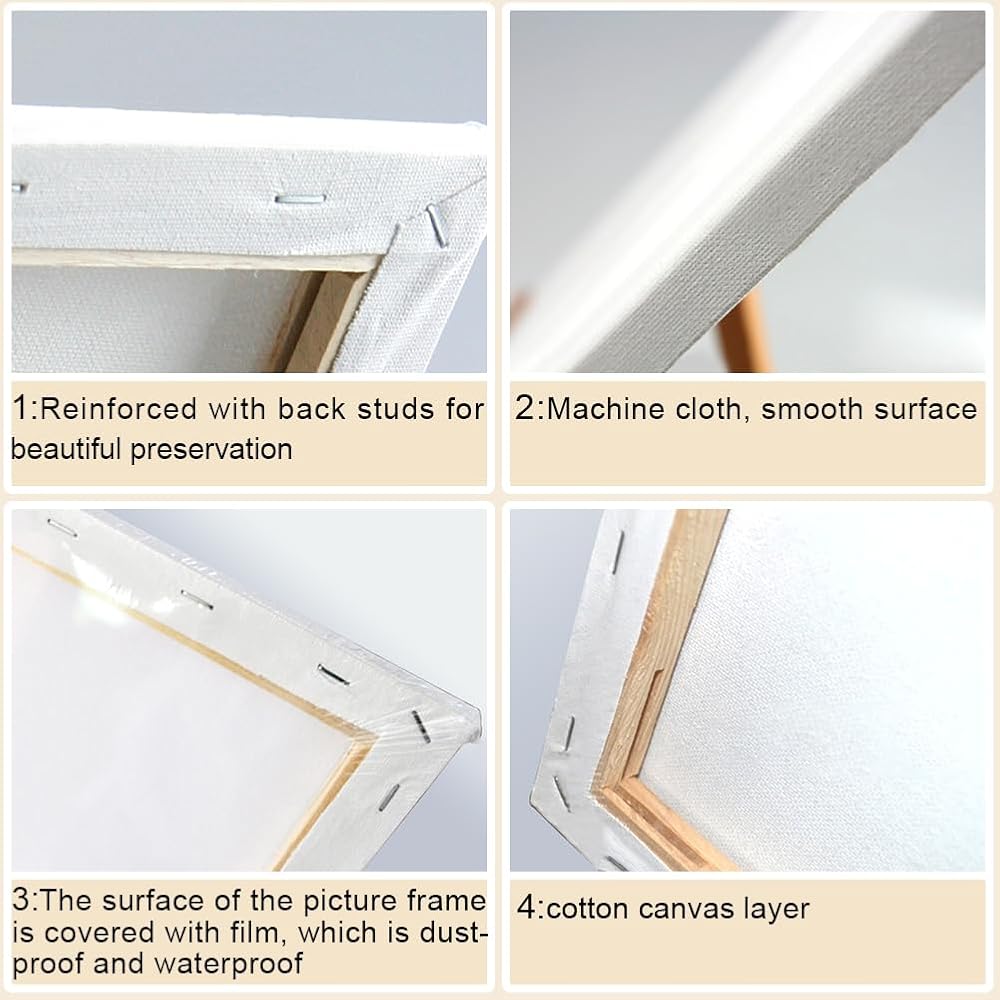 1:Reinforced with back studs for beautiful preservation

2:Machine cloth, smooth surface

3:The surface of the picture frame is covered with film, which is dust-proof and waterproof

4:cotton canvas layer