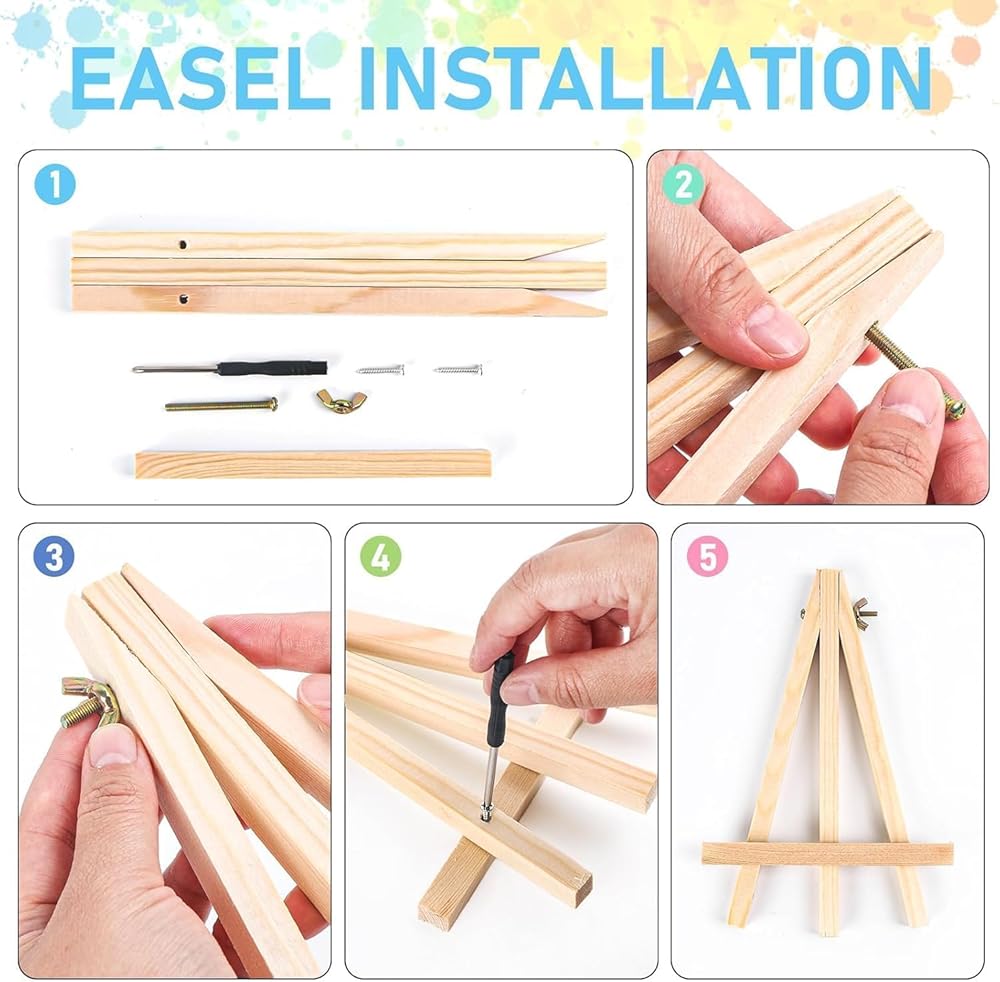 EASEL INSTALLATION

1

2

3

4

5