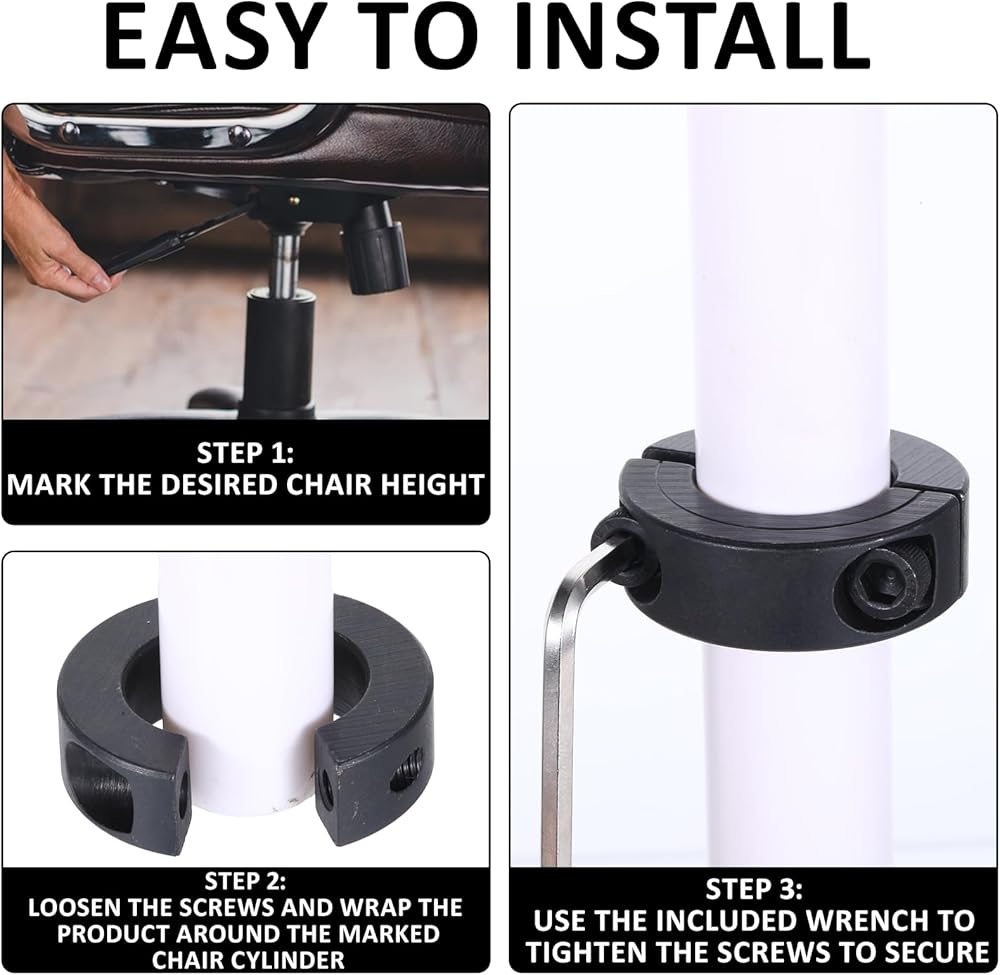 EASY TO INSTALL

STEP 1:
MARK THE DESIRED CHAIR HEIGHT

STEP 2:
LOOSEN THE SCREWS AND WRAP THE PRODUCT AROUND THE MARKED CHAIR CYLINDER

STEP 3:
USE THE INCLUDED WRENCH TO TIGHTEN THE SCREWS TO SECURE