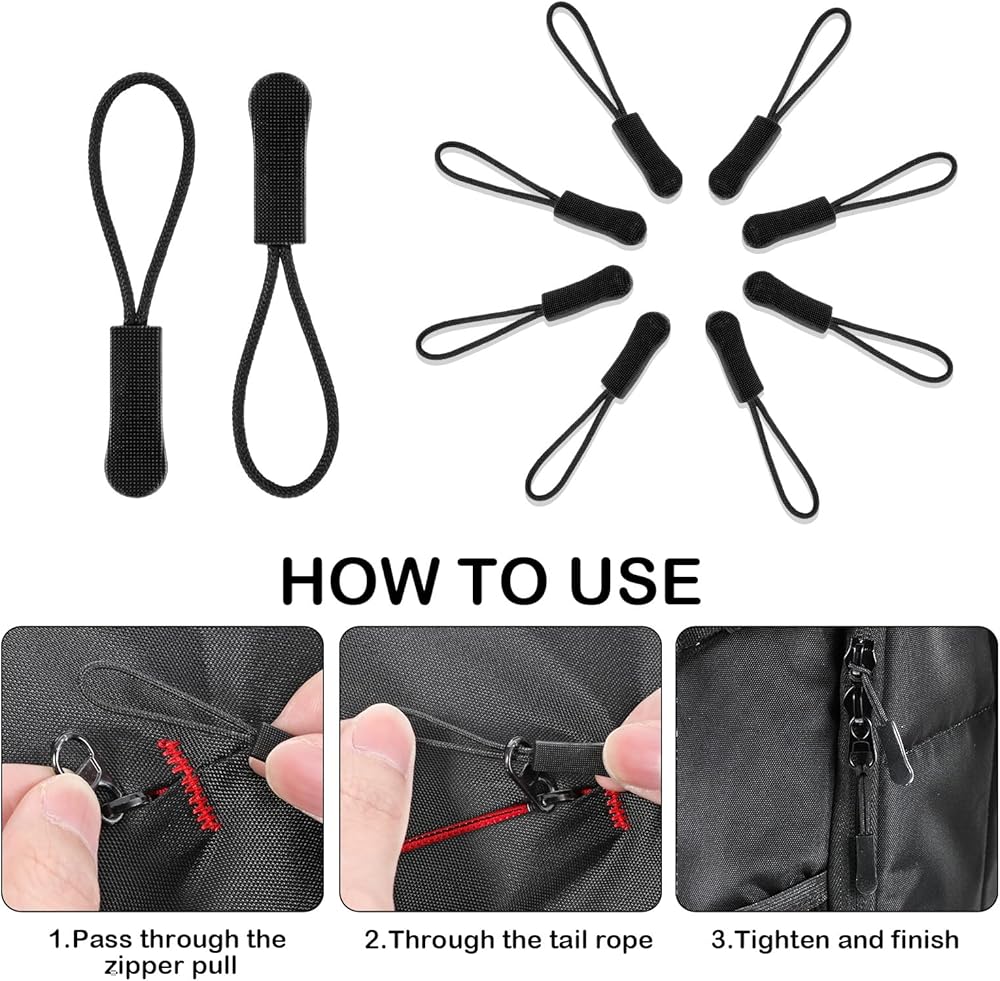 HOW TO USE

1.Pass through the zipper pull

2.Through the tail rope

3.Tighten and finish